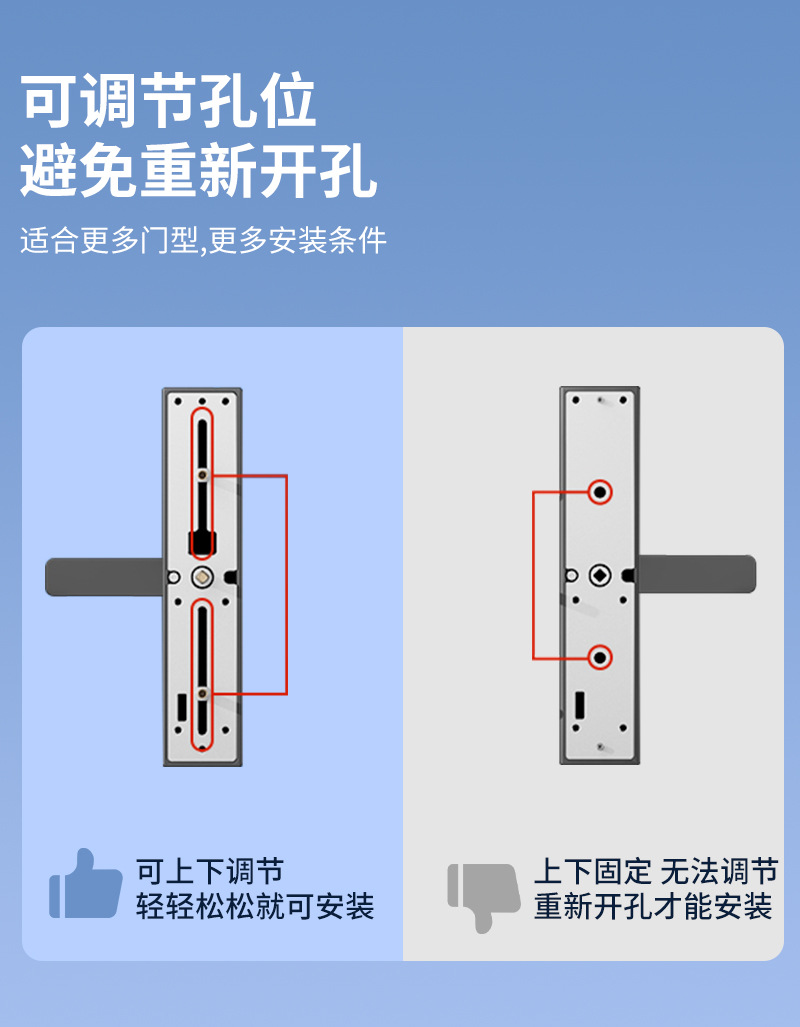 可调节孔位
避免重新开孔

适合更多门型,更多安装条件

可上下调节
轻轻松松就可安装

上下固定 无法调节
重新开孔才能安装