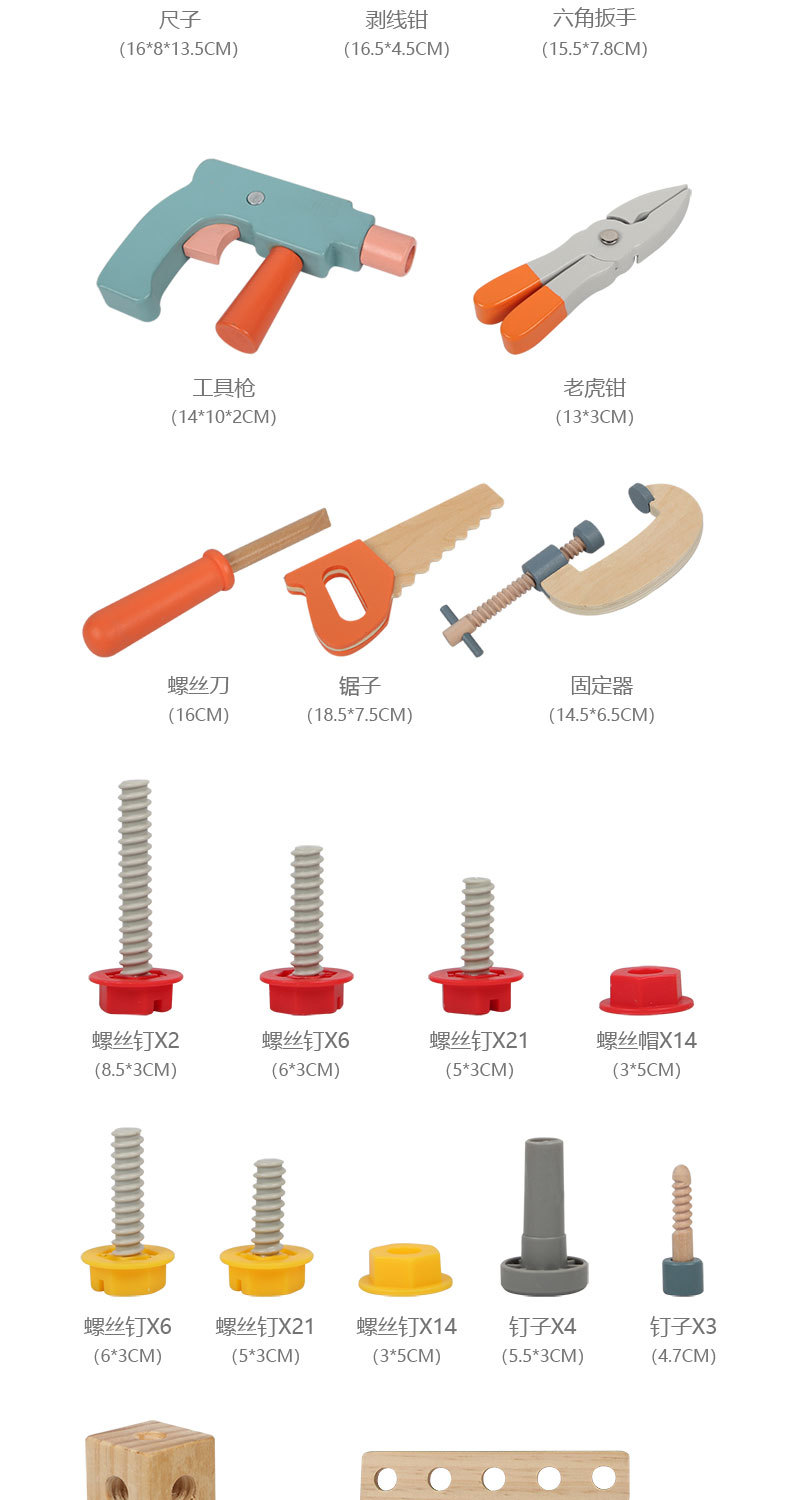 尺子
(16*8*13.5CM)

剥线钳
(16.5*4.5CM)

六角扳手
(15.5*7.8CM)

工具枪
(14*10*2CM)

老虎钳
(13*3CM)

螺丝刀
(16CM)

锯子
(18.5*7.5CM)

固定器
(14.5*6.5CM)

螺丝钉X2
(8.5*3CM)

螺丝钉X6
(6*3CM)

螺丝钉X21
(5*3CM)

螺丝帽X14
(3*5CM)

螺丝钉X6
(6*3CM)

螺丝钉X21
(5*3CM)

螺丝钉X14
(3*5CM)

钉子X4
(5.5*3CM)

钉子X3
(4.7CM)