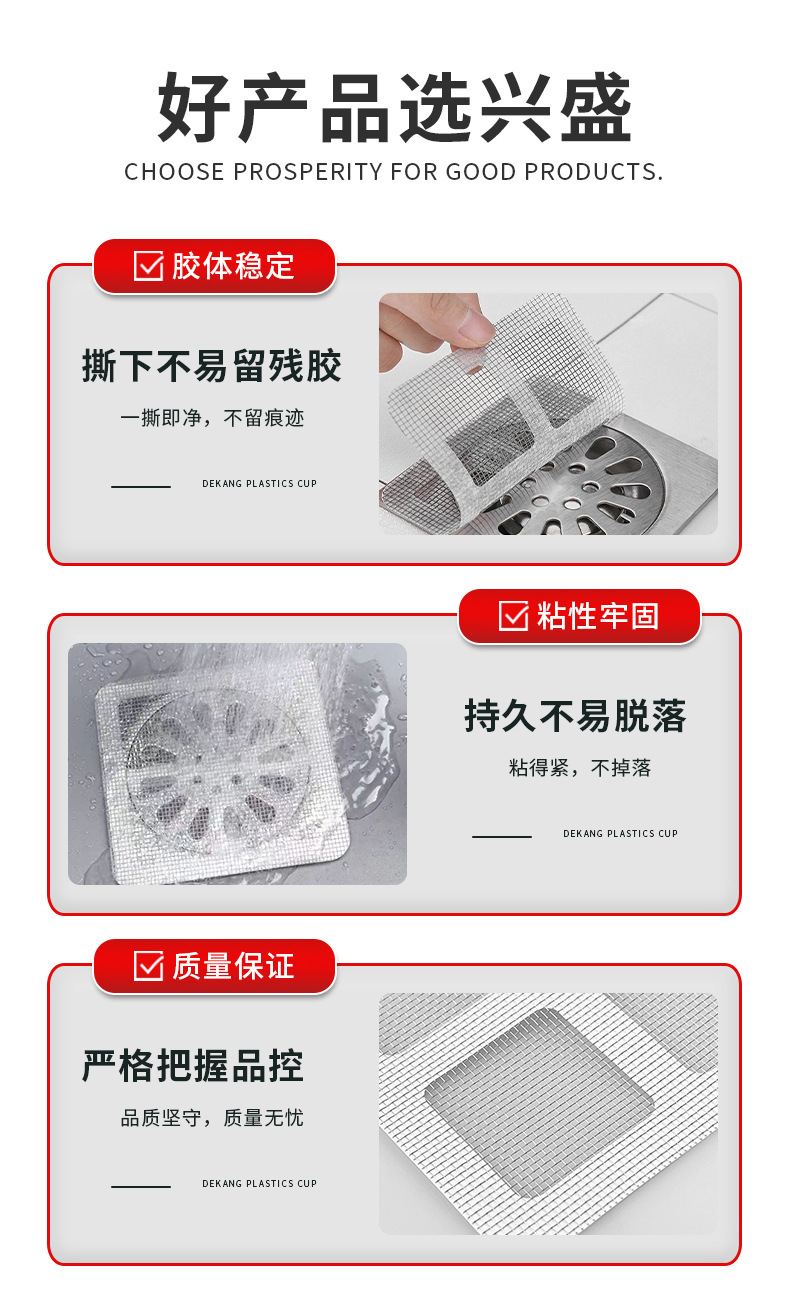 好产品选兴盛
CHOOSE PROSPERITY FOR GOOD PRODUCTS.

胶体稳定

撕下不易留残胶

一撕即净，不留痕迹

DEKANG PLASTICS CUP

粘性牢固

持久不易脱落

粘得紧，不掉落

DEKANG PLASTICS CUP

质量保证

严格把握品控

品质坚守，质量无忧

DEKANG PLASTICS CUP