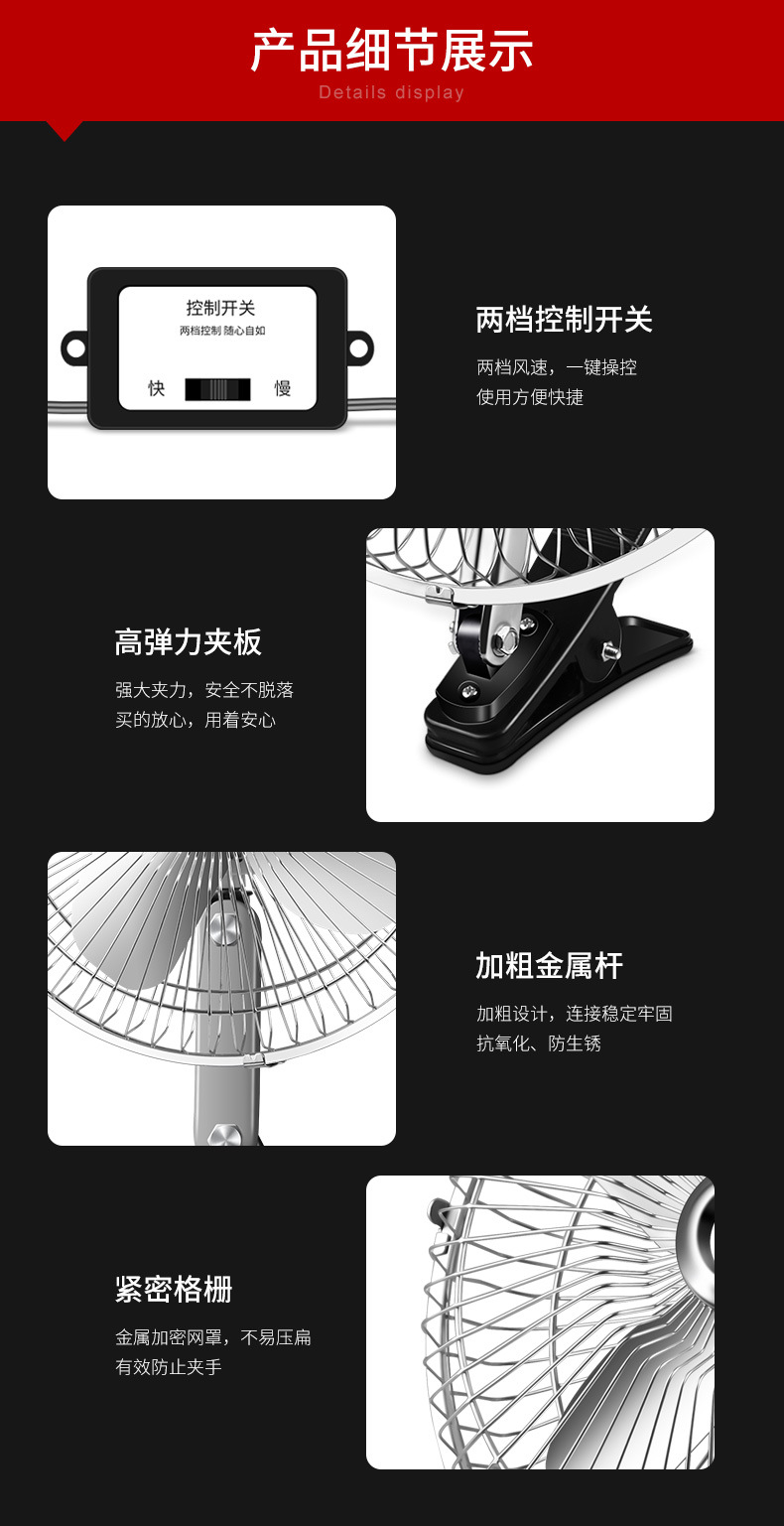 产品细节展示
Details display

控制开关
两档控制 随心自如
快 慢

两档控制开关
两档风速，一键操控
使用方便快捷

高弹力夹板
强大夹力，安全不脱落
买的放心，用着安心

加粗金属杆
加粗设计，连接稳定牢固
抗氧化、防生锈

紧密格栅
金属加密网罩，不易压扁
有效防止夹手