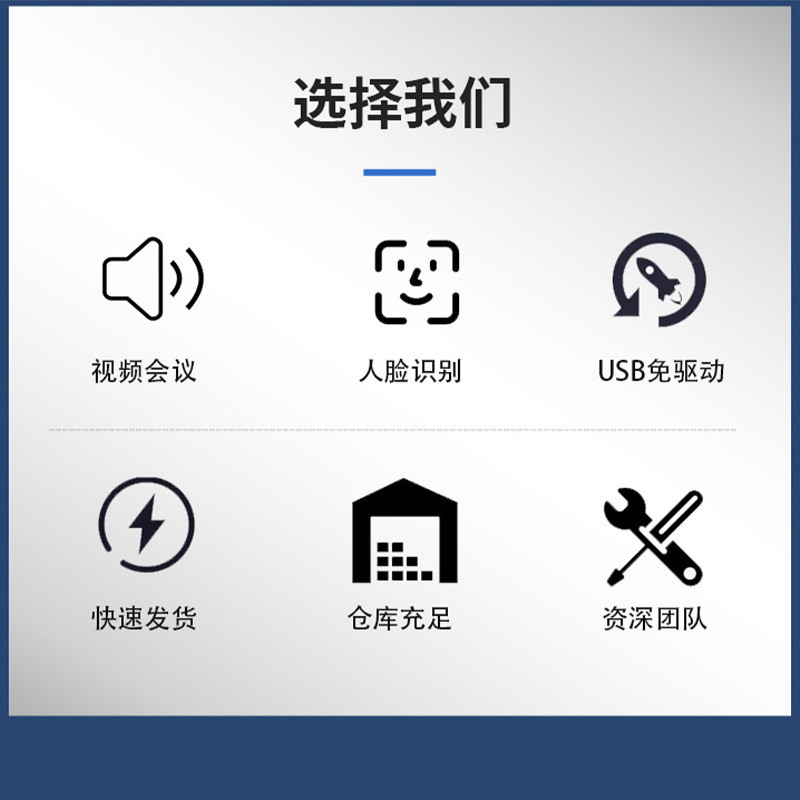 选择我们

视频会议

人脸识别

USB免驱动

快速发货

仓库充足

资深团队