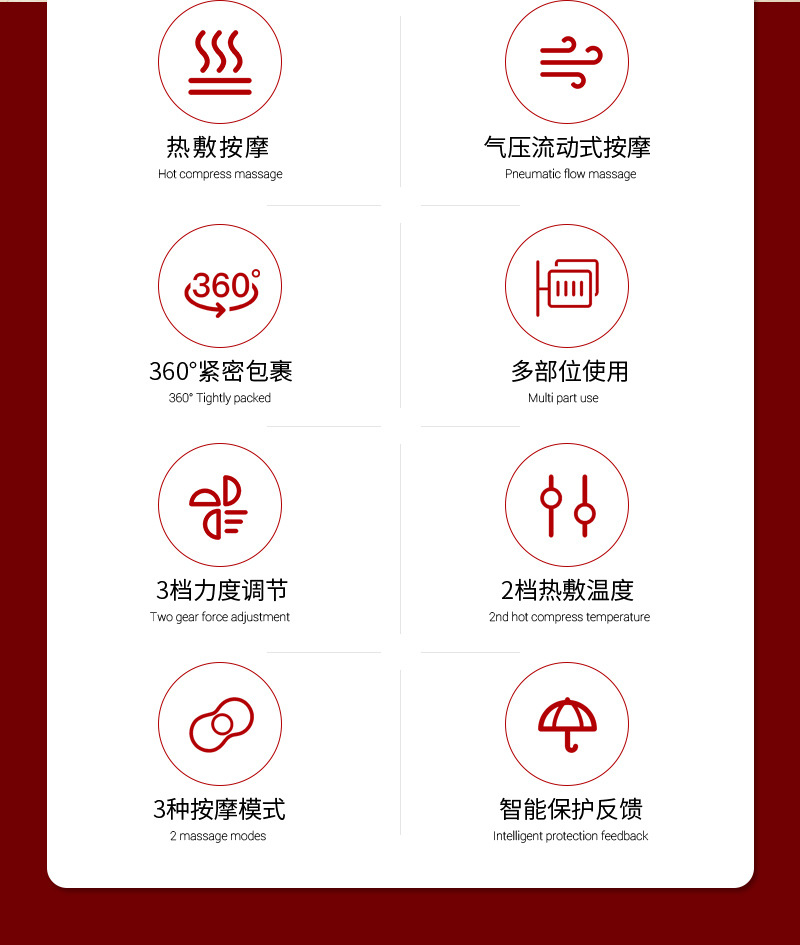 热敷按摩
Hot compress massage

气压流动式按摩
Pneumatic flow massage

360°

360°紧密包裹
360° Tightly packed

多部位使用
Multi part use

3档力度调节
Two gear force adjustment

2档热敷温度
2nd hot compress temperature

3种按摩模式
2 massage modes

智能保护反馈
Intelligent protection feedback