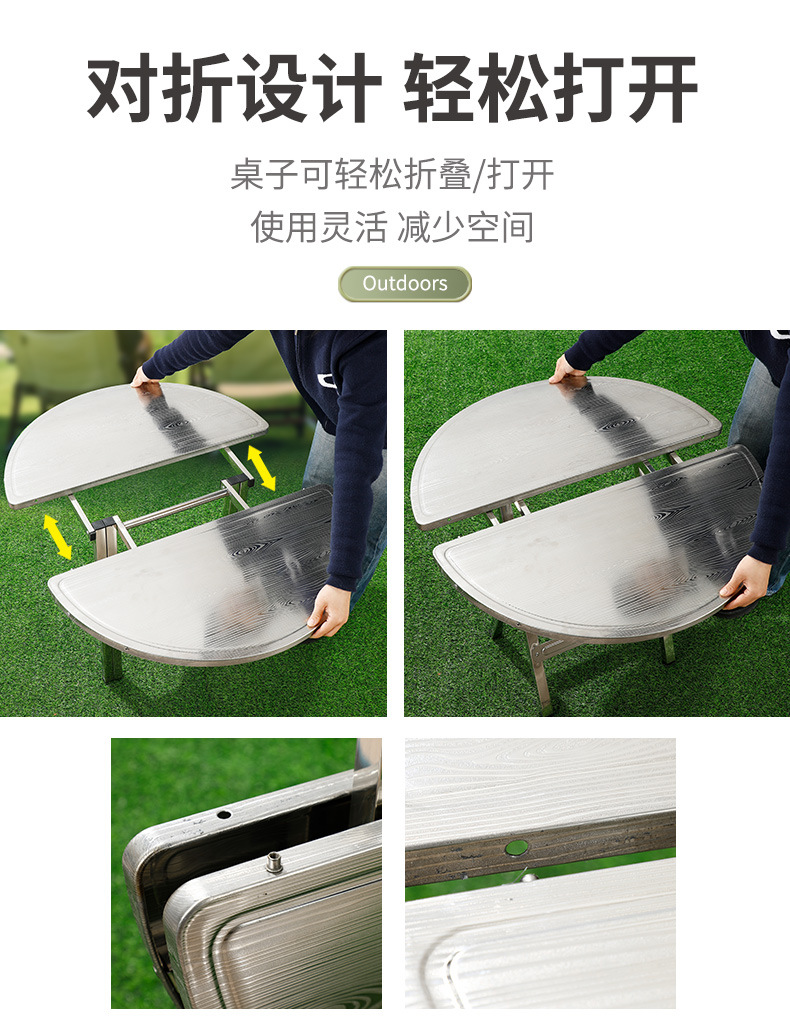 对折设计 轻松打开

桌子可轻松折叠/打开
使用灵活 减少空间

Outdoors