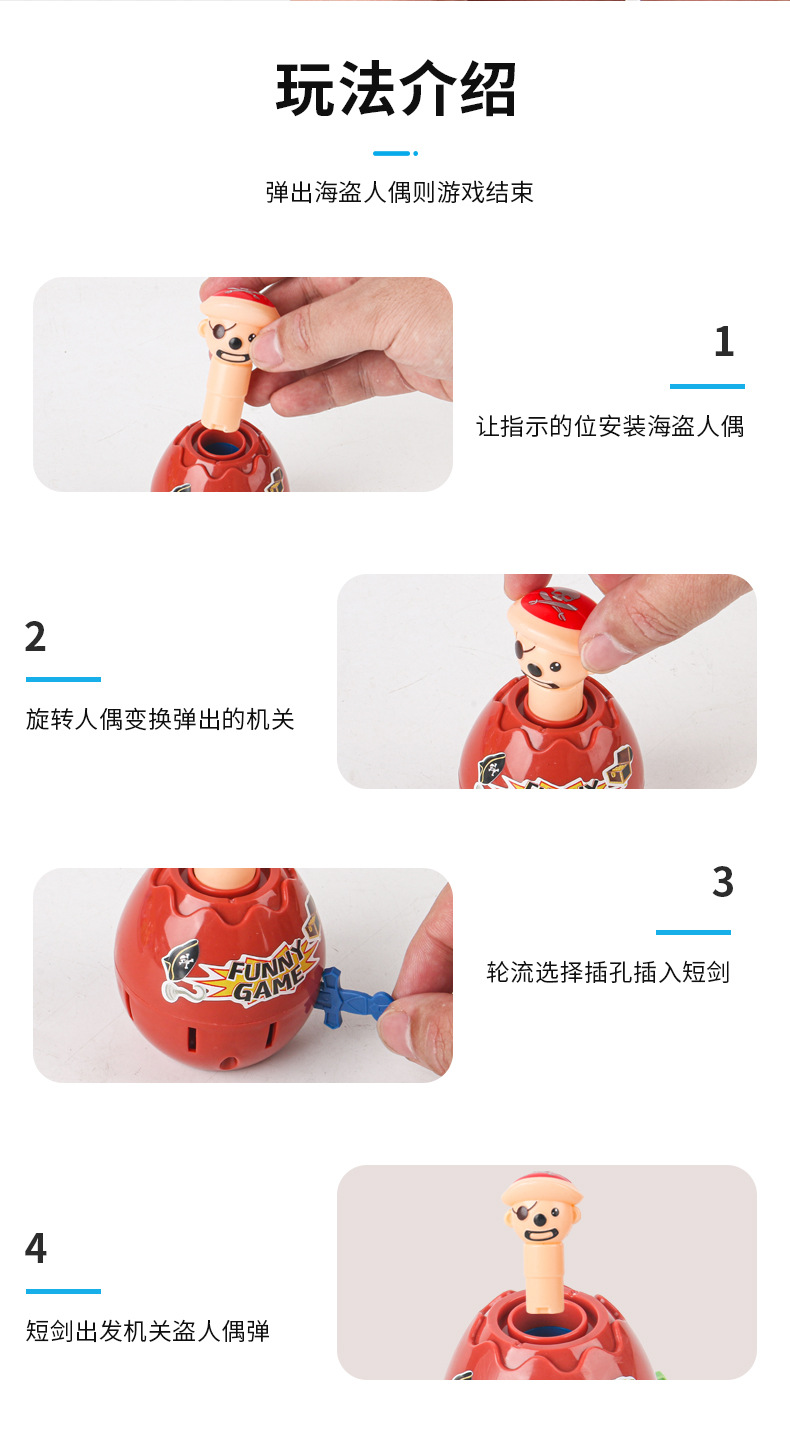 玩法介绍

弹出海盗人偶则游戏结束

1

让指示的位安装海盗人偶

2

旋转人偶变换弹出的机关

FUNNY GAME

3

轮流选择插孔插入短剑

4

短剑出发机关盗人偶弹