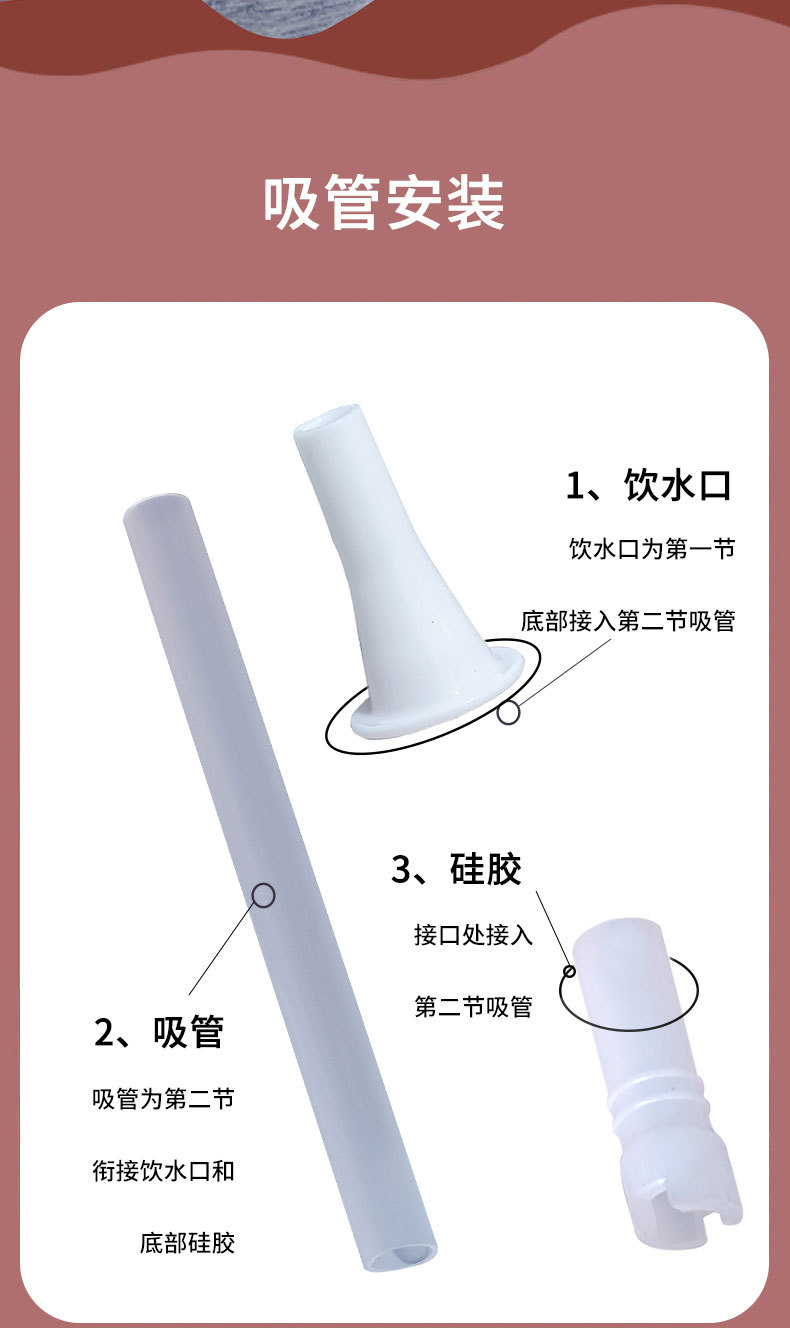 吸管安装

1、饮水口

饮水口为第一节

底部接入第二节吸管

3、硅胶

接口处接入

第二节吸管

2、吸管

吸管为第二节

衔接饮水口和

底部硅胶