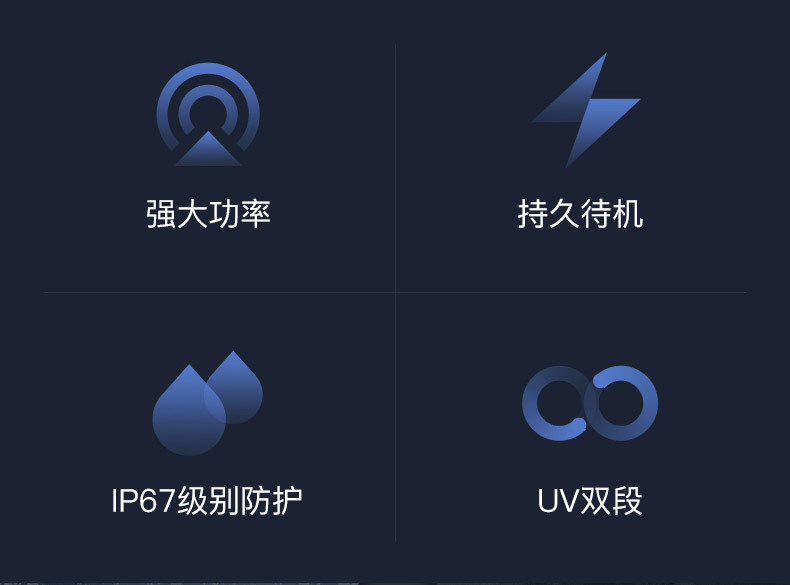 强大功率

持久待机

IP67级别防护

UV双段