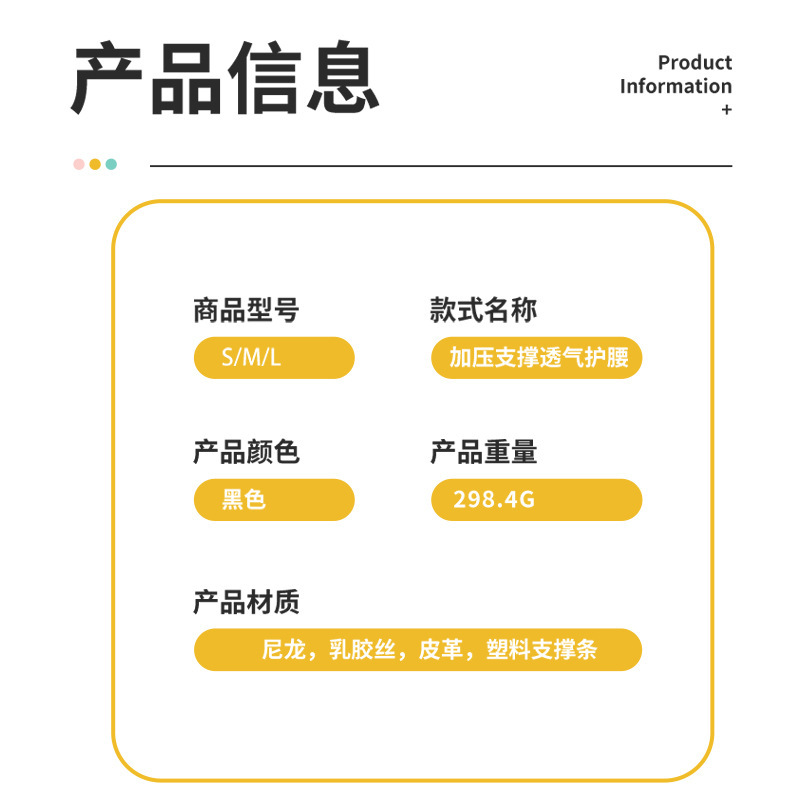 产品信息

Product
Information
+

商品型号

S/M/L

款式名称

加压支撑透气护腰

产品颜色

黑色

产品重量

298.4G

产品材质

尼龙，乳胶丝，皮革，塑料支撑条