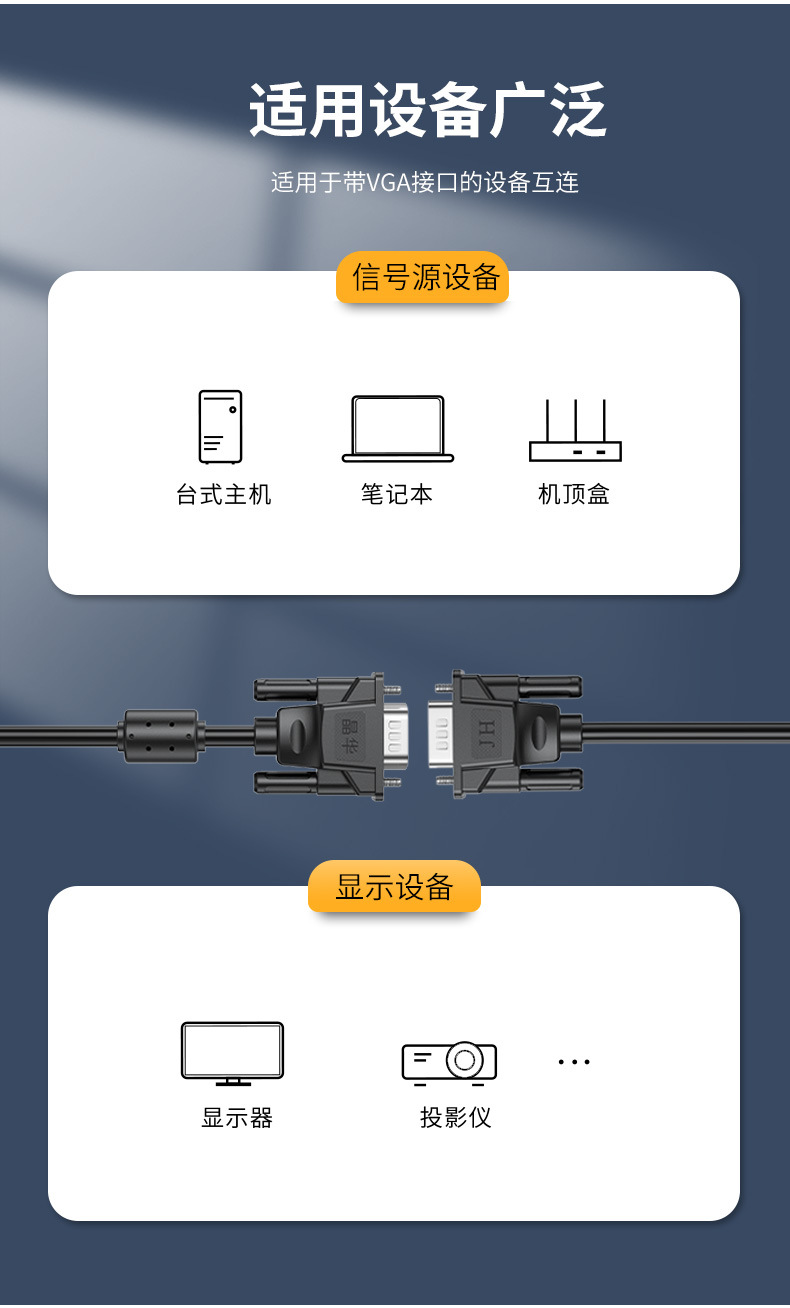 适用设备广泛

适用于带VGA接口的设备互连

信号源设备

台式主机

笔记本

机顶盒

晶华

JH

显示设备

显示器

投影仪

...