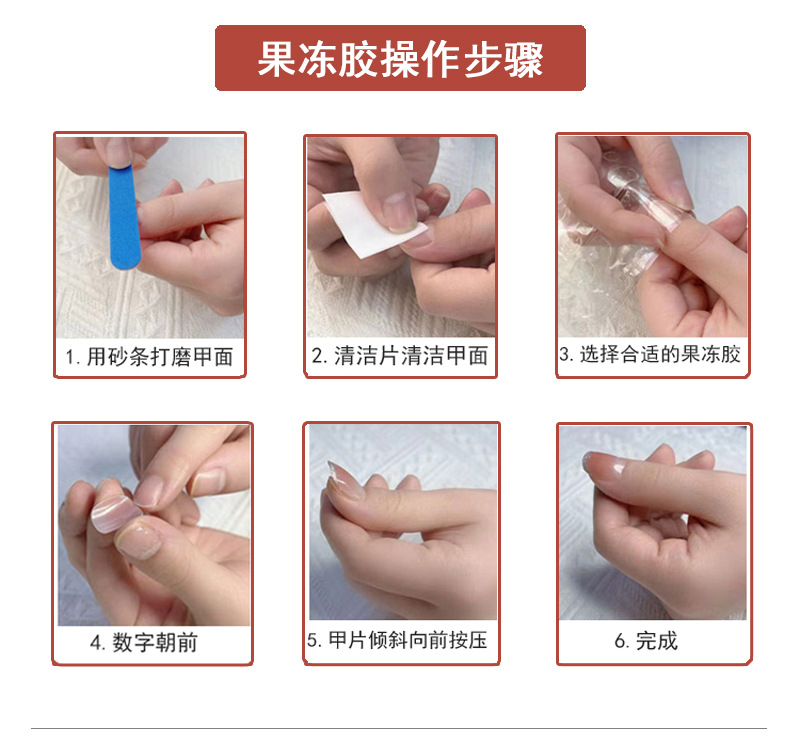 果冻胶操作步骤

1. 用砂条打磨甲面

2. 清洁片清洁甲面

3. 选择合适的果冻胶

4. 数字朝前

5. 甲片倾斜向前按压

6. 完成