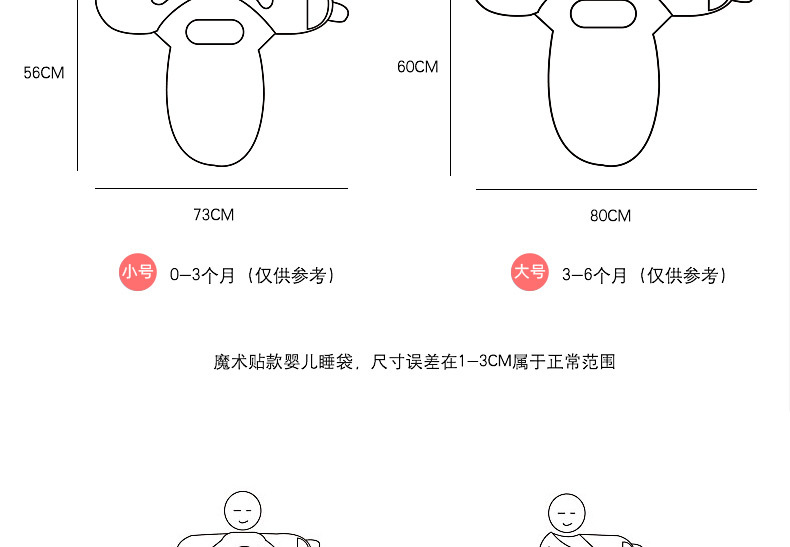 56CM

73CM

小号 0–3个月（仅供参考）

60CM

80CM

大号 3–6个月（仅供参考）

魔术贴款婴儿睡袋，尺寸误差在1–3CM属于正常范围