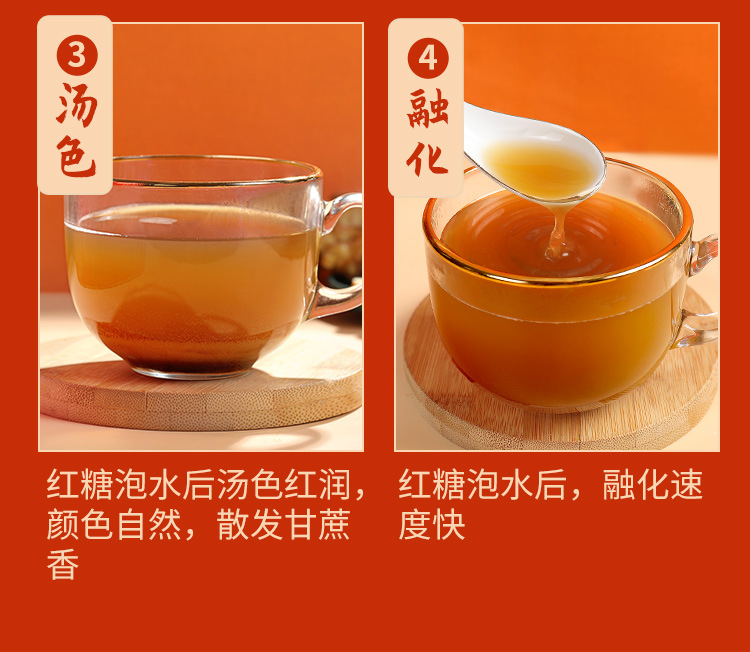 ③
汤色

红糖泡水后汤色红润，颜色自然，散发甘蔗香

④
融化

红糖泡水后，融化速度快