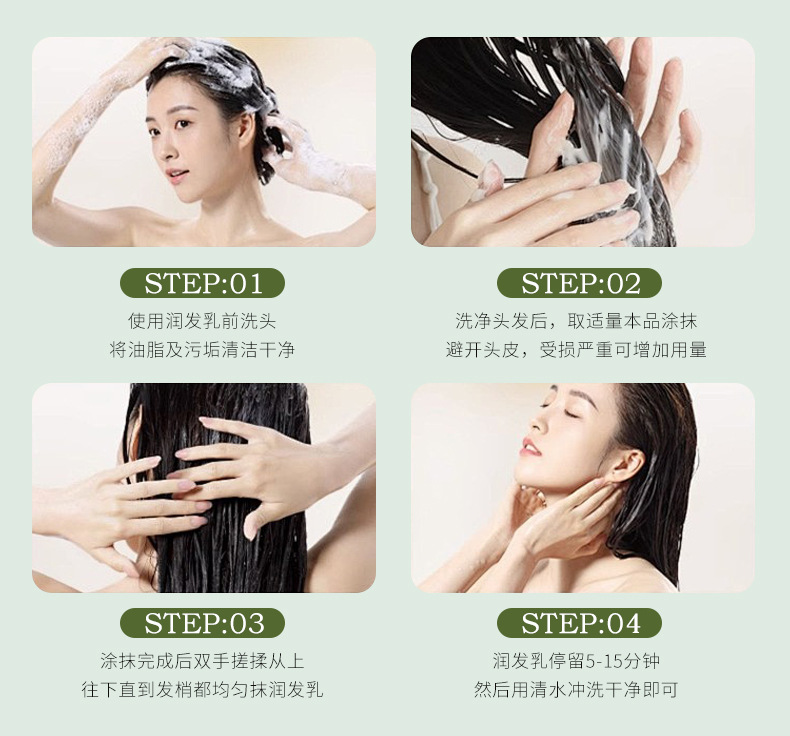 STEP:01
使用润发乳前洗头
将油脂及污垢清洁干净

STEP:02
洗净头发后，取适量本品涂抹
避开头皮，受损严重可增加用量

STEP:03
涂抹完成后双手搓揉从上
往下直到发梢都均匀抹润发乳

STEP:04
润发乳停留5-15分钟
然后用清水冲洗干净即可