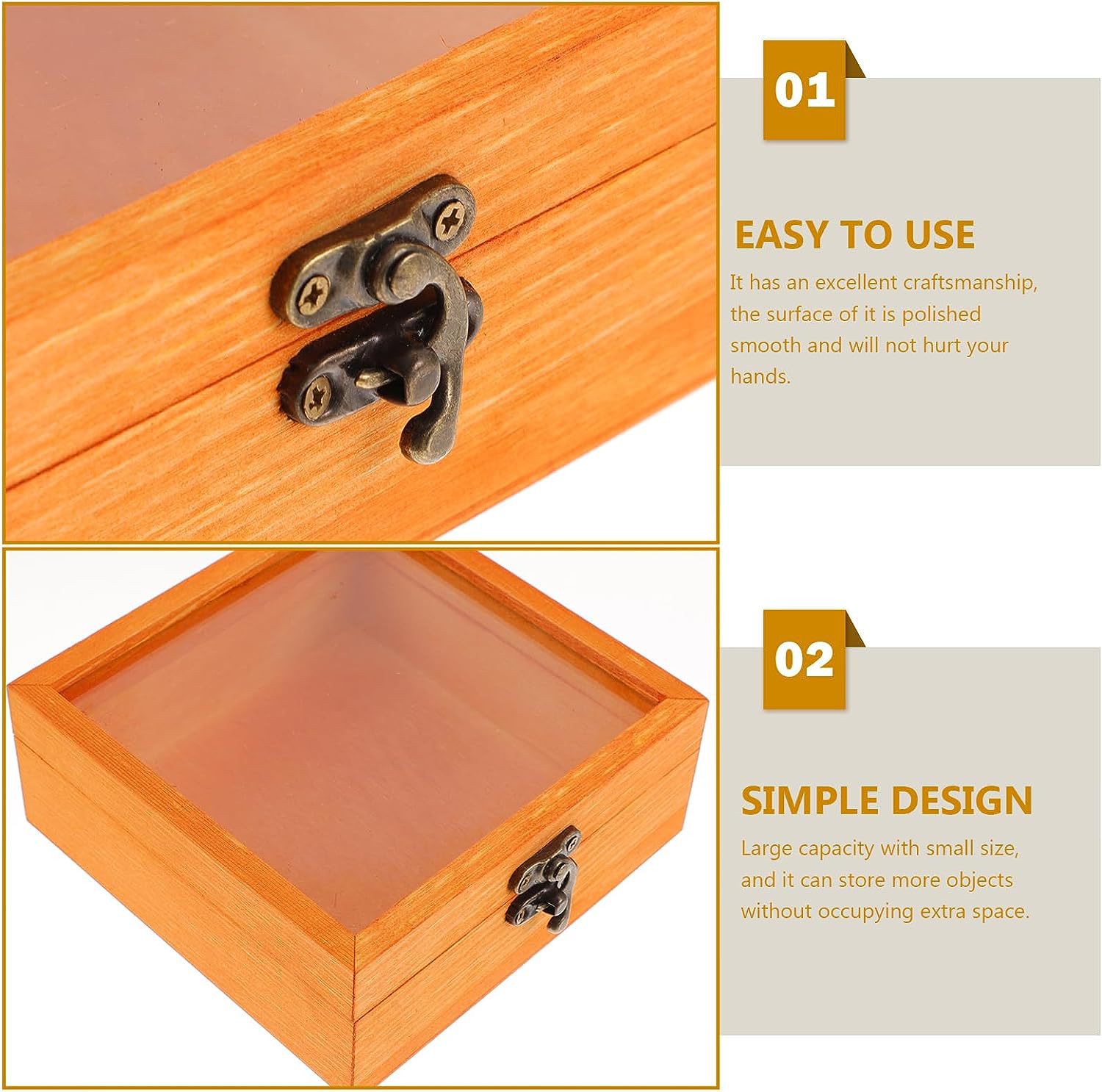 01

EASY TO USE

It has an excellent craftsmanship, the surface of it is polished smooth and will not hurt your hands.

02

SIMPLE DESIGN

Large capacity with small size, and it can store more objects without occupying extra space.