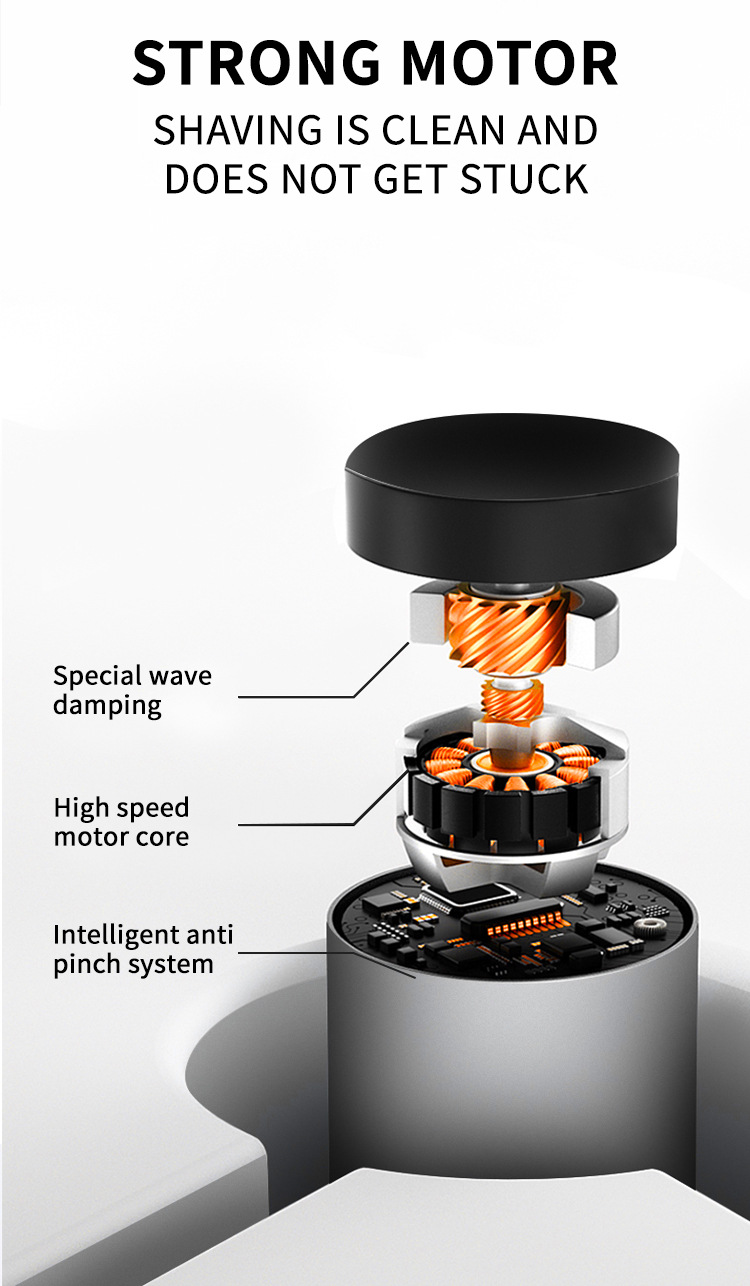 STRONG MOTOR
SHAVING IS CLEAN AND DOES NOT GET STUCK

Special wave damping

High speed motor core

Intelligent anti pinch system