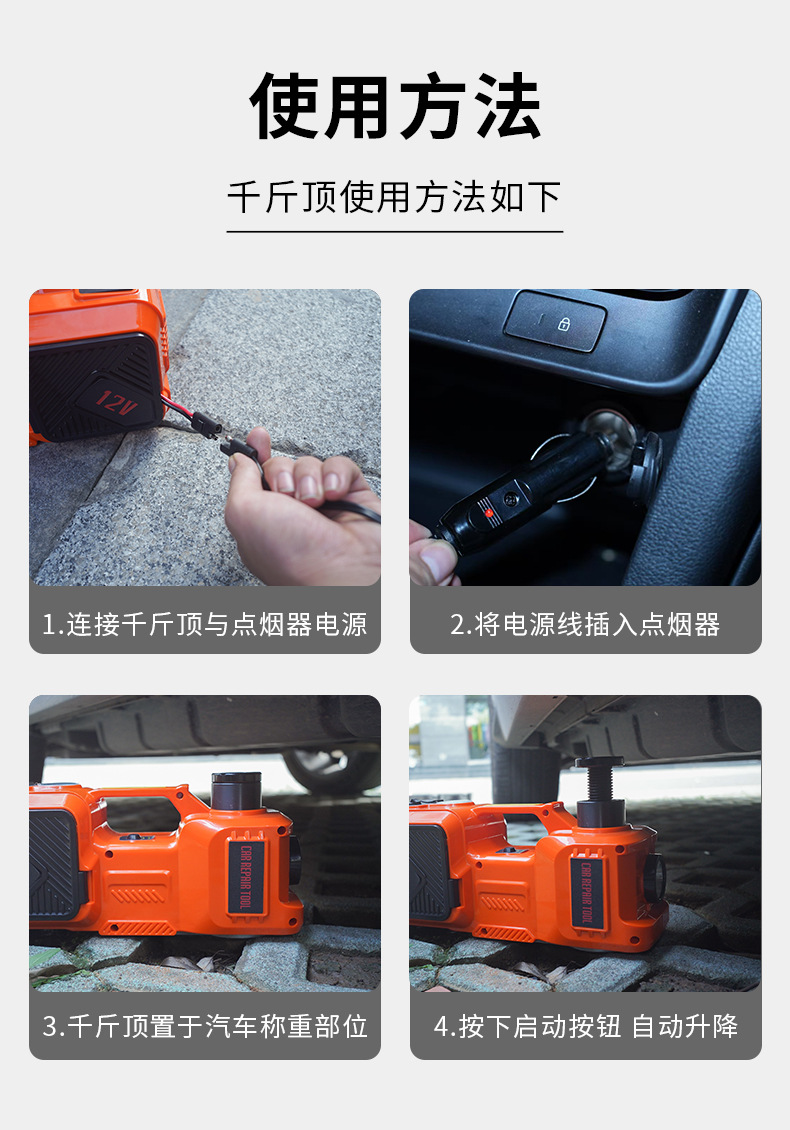 使用方法

千斤顶使用方法如下

12V

1.连接千斤顶与点烟器电源

2.将电源线插入点烟器

CAR REPAIR TOOL

3.千斤顶置于汽车称重部位

CAR REPAIR TOOL

4.按下启动按钮 自动升降