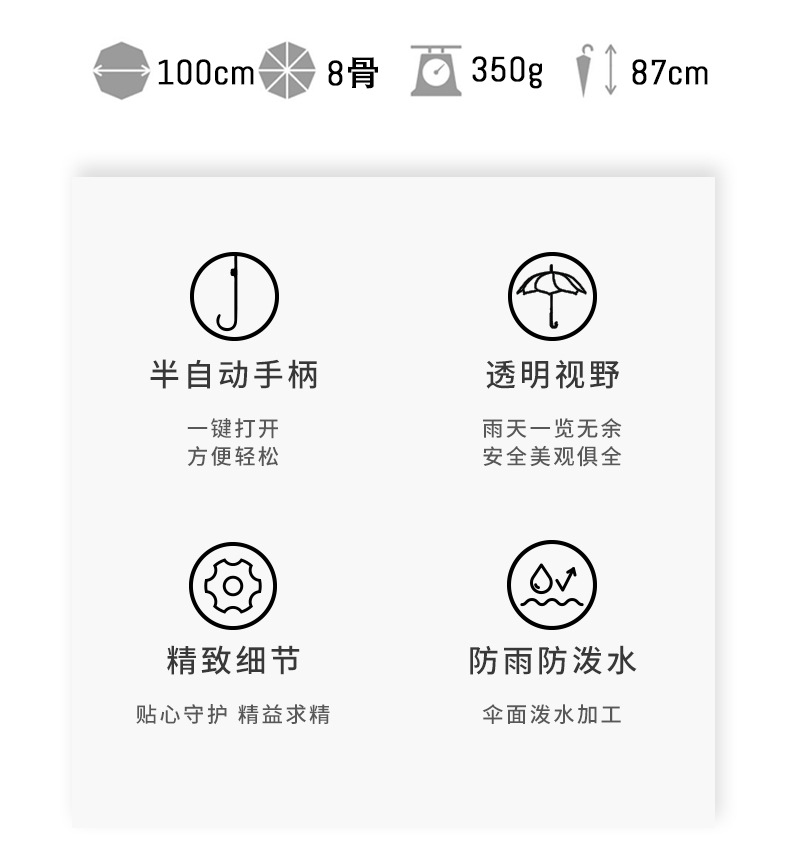 100cm 8骨 350g 87cm

半自动手柄

一键打开
方便轻松

透明视野

雨天一览无余
安全美观俱全

精致细节

贴心守护 精益求精

防雨防泼水

伞面泼水加工