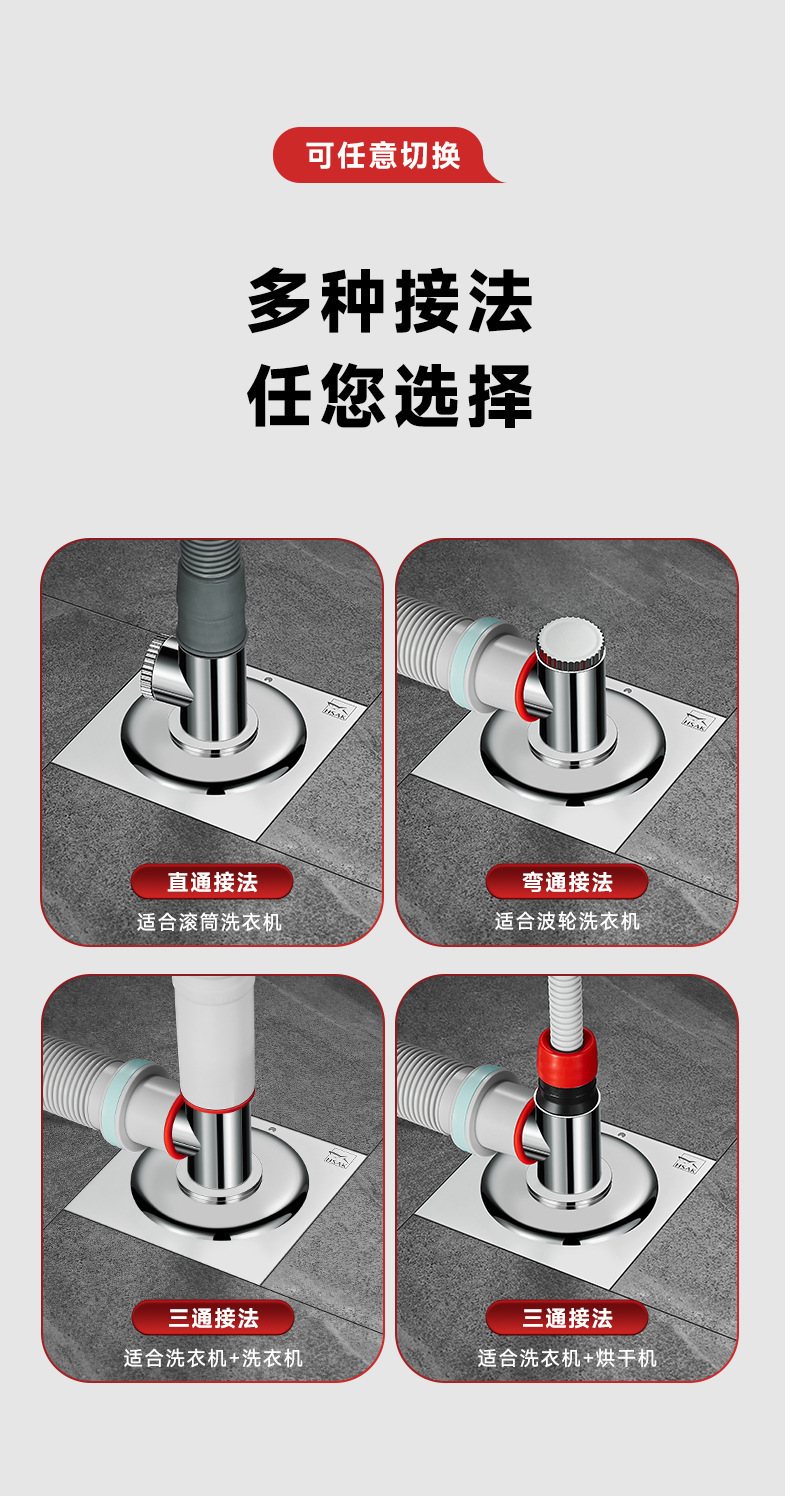 可任意切换

多种接法
任您选择

HSAK

直通接法
适合滚筒洗衣机

HSAK

弯通接法
适合波轮洗衣机

HSAK

三通接法
适合洗衣机+洗衣机

HSAK

三通接法
适合洗衣机+烘干机