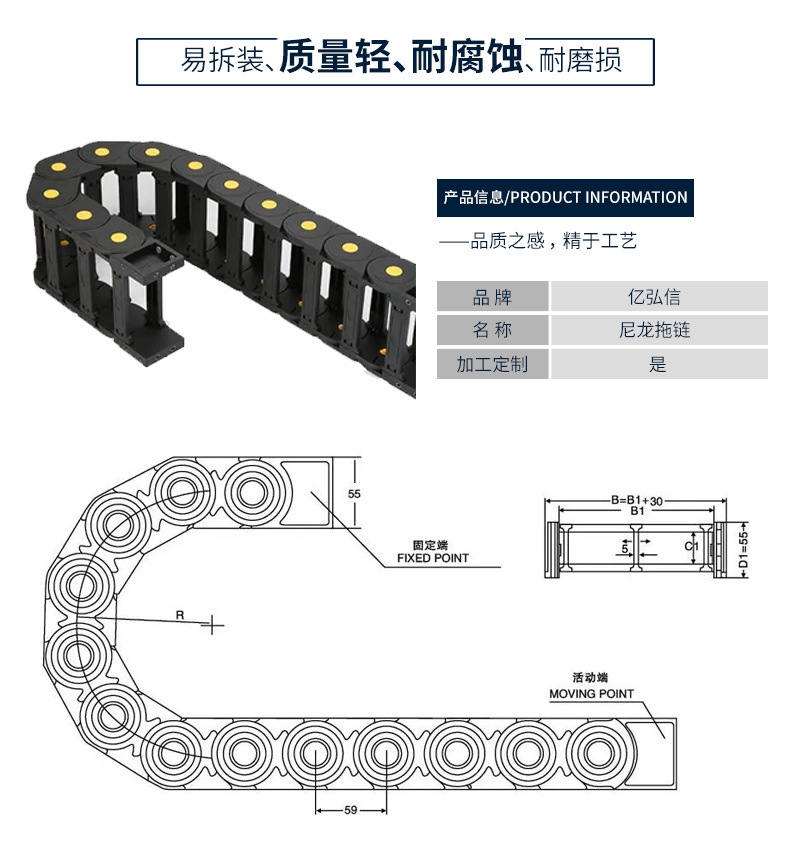 易拆装、质量轻、耐腐蚀、耐磨损

产品信息/PRODUCT INFORMATION

——品质之感，精于工艺

| 品 牌 | 亿弘信 |
|---|---|
| 名 称 | 尼龙拖链 |
| 加工定制 | 是 |

55

固定端
FIXED POINT

R

活动端
MOVING POINT

59

B=B1+30
B1
5
C1
D1=55