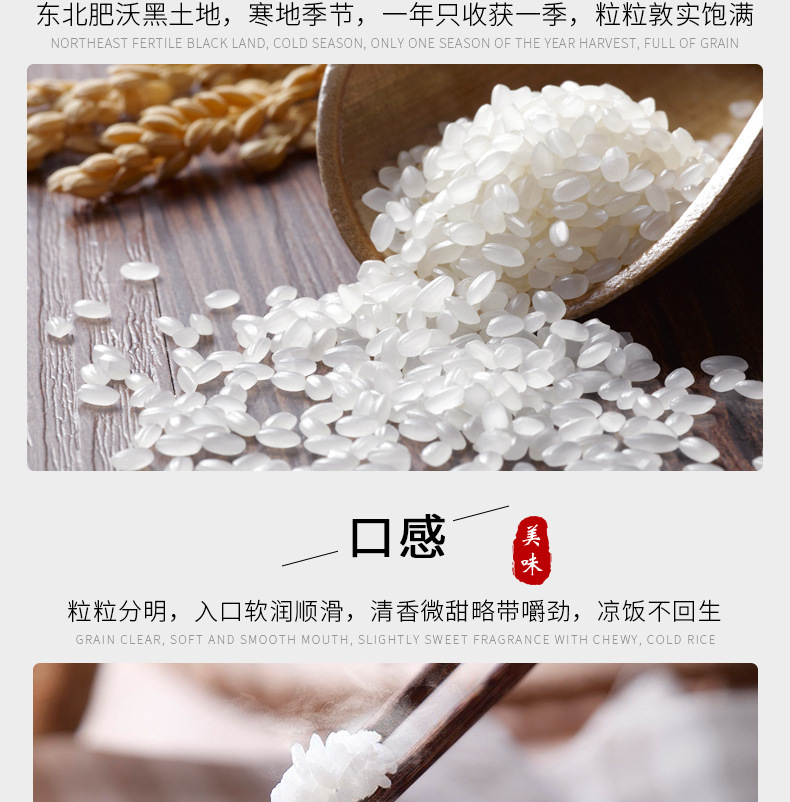 东北肥沃黑土地，寒地季节，一年只收获一季，粒粒敦实饱满
NORTHEAST FERTILE BLACK LAND, COLD SEASON, ONLY ONE SEASON OF THE YEAR HARVEST, FULL OF GRAIN

口感

美味

粒粒分明，入口软润顺滑，清香微甜略带嚼劲，凉饭不回生
GRAIN CLEAR, SOFT AND SMOOTH MOUTH, SLIGHTLY SWEET FRAGRANCE WITH CHEWY, COLD RICE