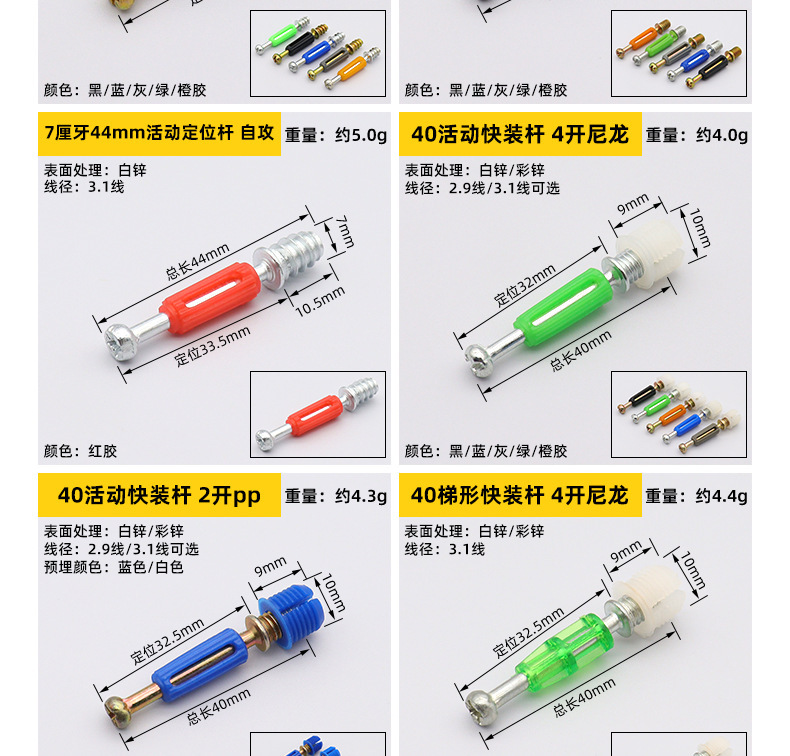 颜色：黑/蓝/灰/绿/橙胶

颜色：黑/蓝/灰/绿/橙胶

7厘牙44mm活动定位杆 自攻
重量：约5.0g
表面处理：白锌
线径：3.1线
总长44mm
7mm
10.5mm
定位33.5mm
颜色：红胶

40活动快装杆 4开尼龙
重量：约4.0g
表面处理：白锌/彩锌
线径：2.9线/3.1线可选
9mm
10mm
定位32mm
总长40mm
颜色：黑/蓝/灰/绿/橙胶

40活动快装杆 2开pp
重量：约4.3g
表面处理：白锌/彩锌
线径：2.9线/3.1线可选
预埋颜色：蓝色/白色
9mm
10mm
定位32.5mm
总长40mm

40梯形快装杆 4开尼龙
重量：约4.4g
表面处理：白锌/彩锌
线径：3.1线
9mm
10mm
定位32.5mm
总长40mm