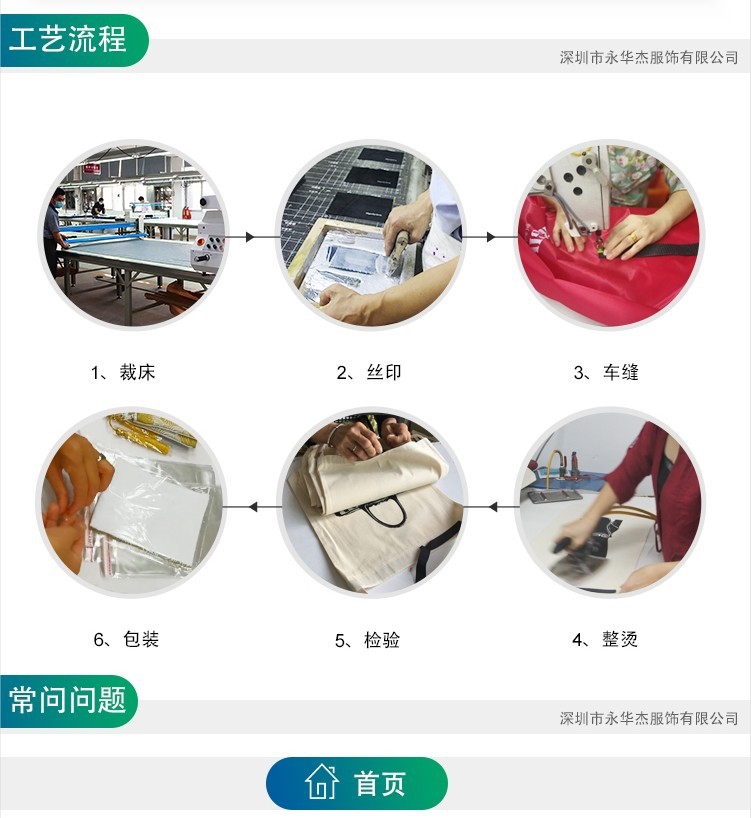 工艺流程

深圳市永华杰服饰有限公司

1、裁床

2、丝印

3、车缝

6、包装

5、检验

4、整烫

常问问题

深圳市永华杰服饰有限公司

首页