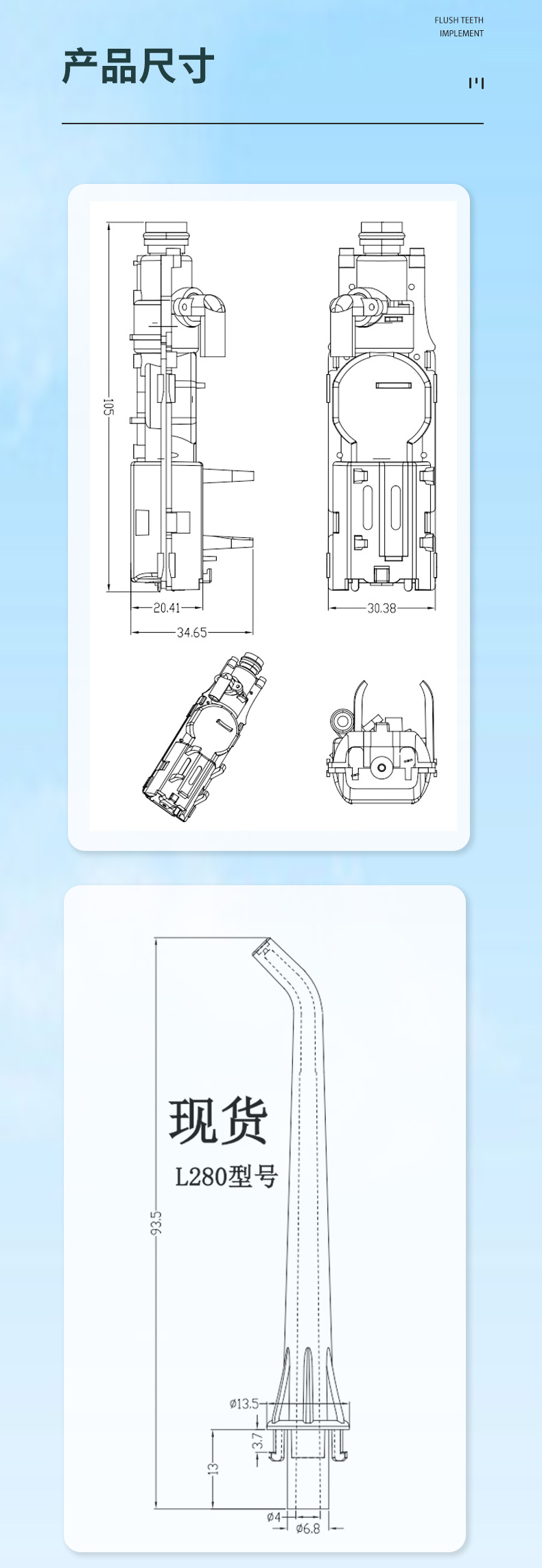 FLUSH TEETH
IMPLEMENT

产品尺寸

105

20.41

34.65

30.38

现货

L280型号

93.5

ø13.5

3.7

13

ø4

ø6.8