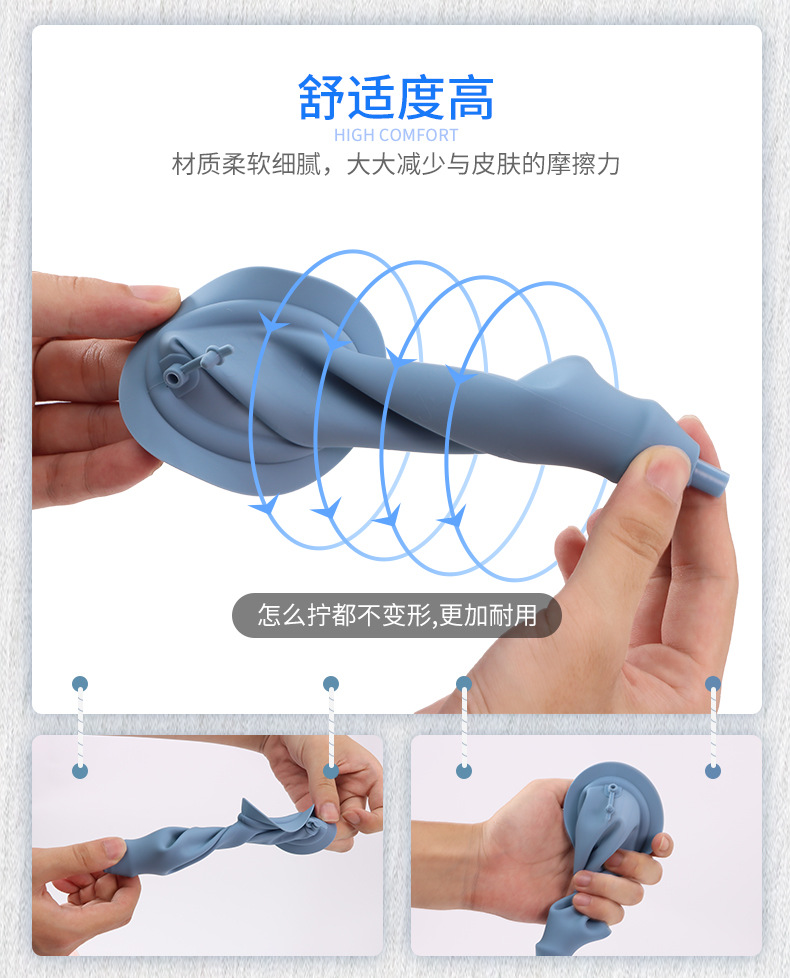 舒适度高
HIGH COMFORT
材质柔软细腻，大大减少与皮肤的摩擦力

怎么拧都不变形,更加耐用