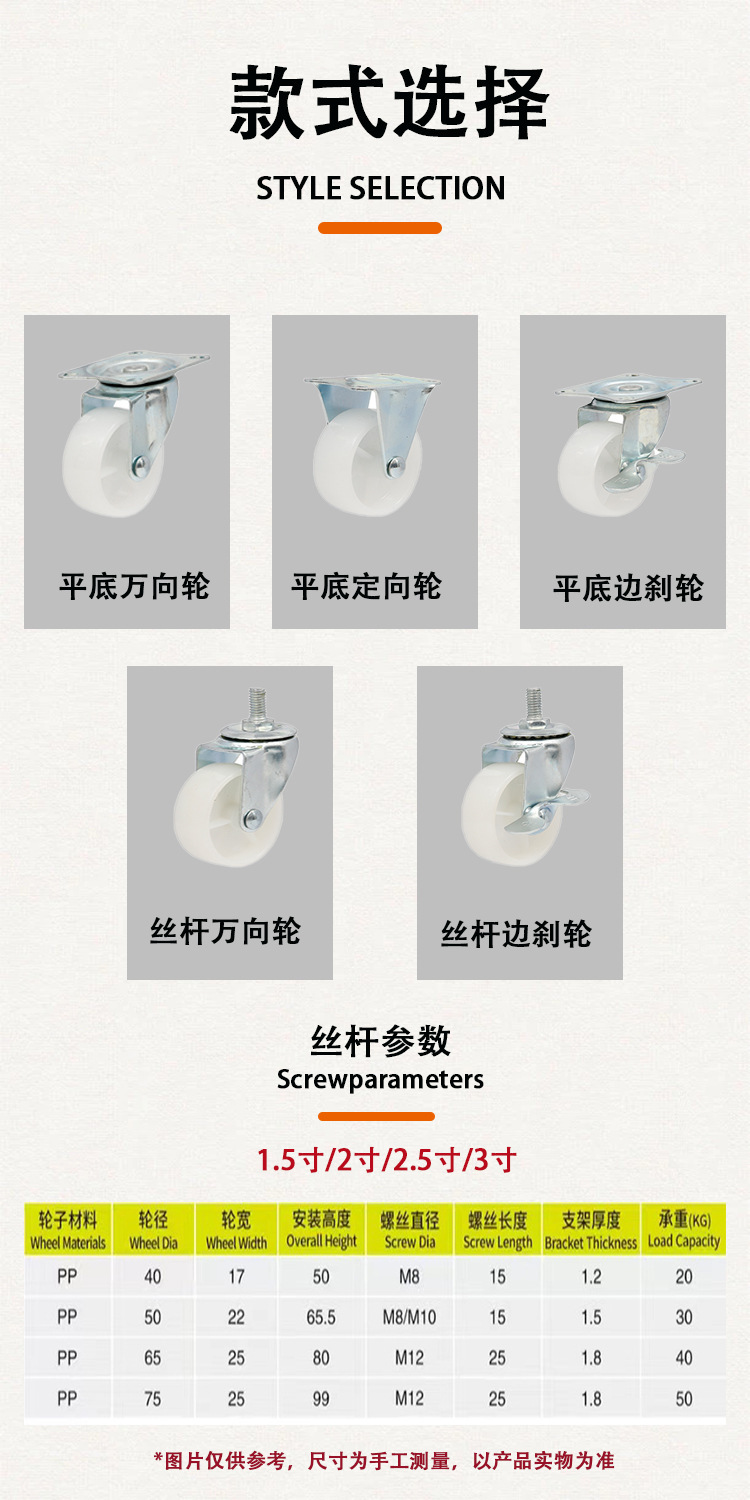 款式选择
STYLE SELECTION

平底万向轮

平底定向轮

平底边刹轮

丝杆万向轮

丝杆边刹轮

丝杆参数
Screwparameters

1.5寸/2寸/2.5寸/3寸

| 轮子材料 Wheel Materials | 轮径 Wheel Dia | 轮宽 Wheel Width | 安装高度 Overall Height | 螺丝直径 Screw Dia | 螺丝长度 Screw Length | 支架厚度 Bracket Thickness | 承重(KG) Load Capacity |
|---|---|---|---|---|---|---|---|
| PP | 40 | 17 | 50 | M8 | 15 | 1.2 | 20 |
| PP | 50 | 22 | 65.5 | M8/M10 | 15 | 1.5 | 30 |
| PP | 65 | 25 | 80 | M12 | 25 | 1.8 | 40 |
| PP | 75 | 25 | 99 | M12 | 25 | 1.8 | 50 |

*图片仅供参考，尺寸为手工测量，以产品实物为准