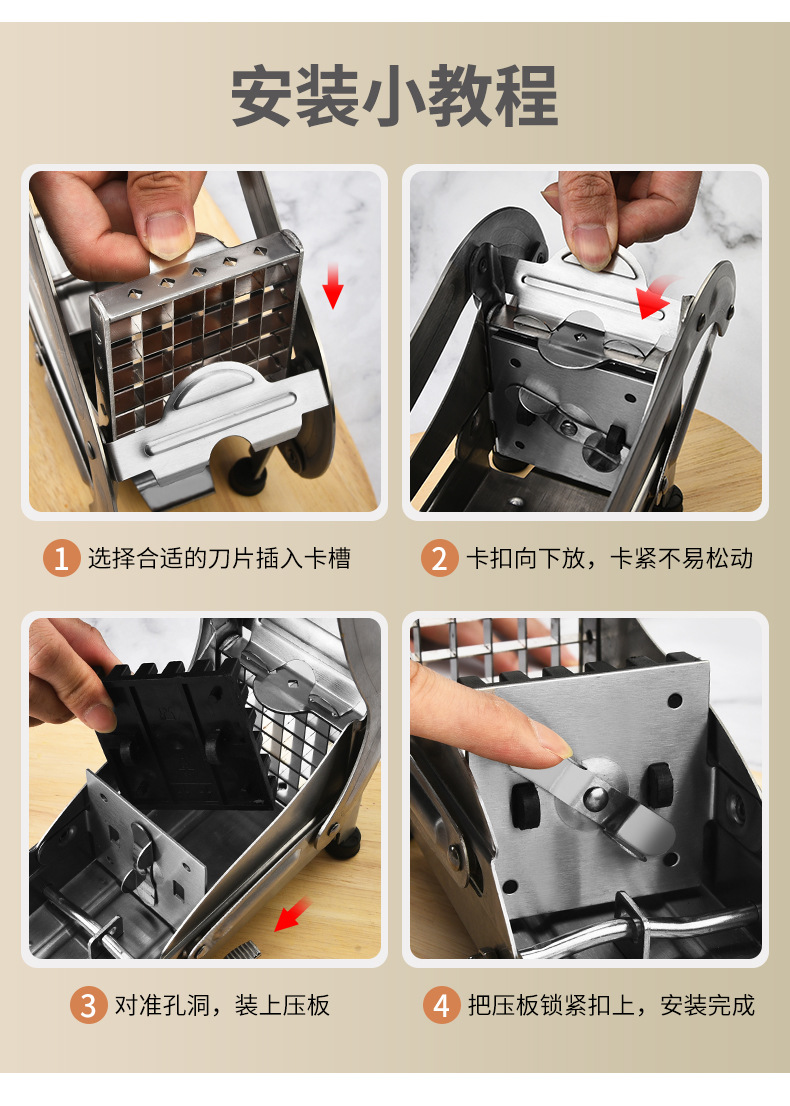 安装小教程

1 选择合适的刀片插入卡槽

2 卡扣向下放，卡紧不易松动

3 对准孔洞，装上压板

4 把压板锁紧扣上，安装完成