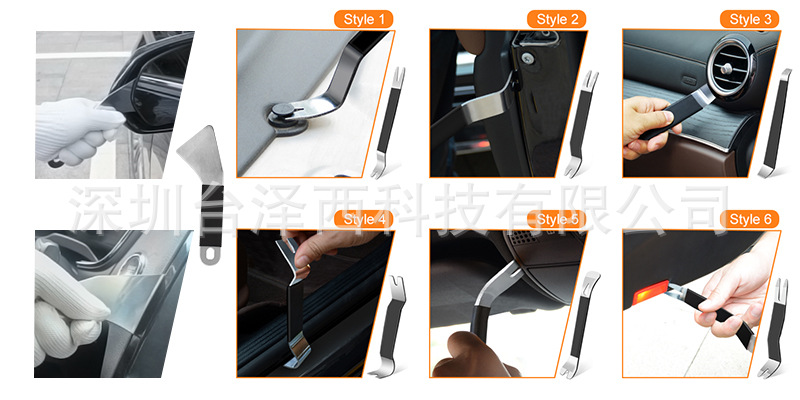 Style 1
Style 2
Style 3
深圳台泽西科技有限公司
Style 4
Style 5
Style 6