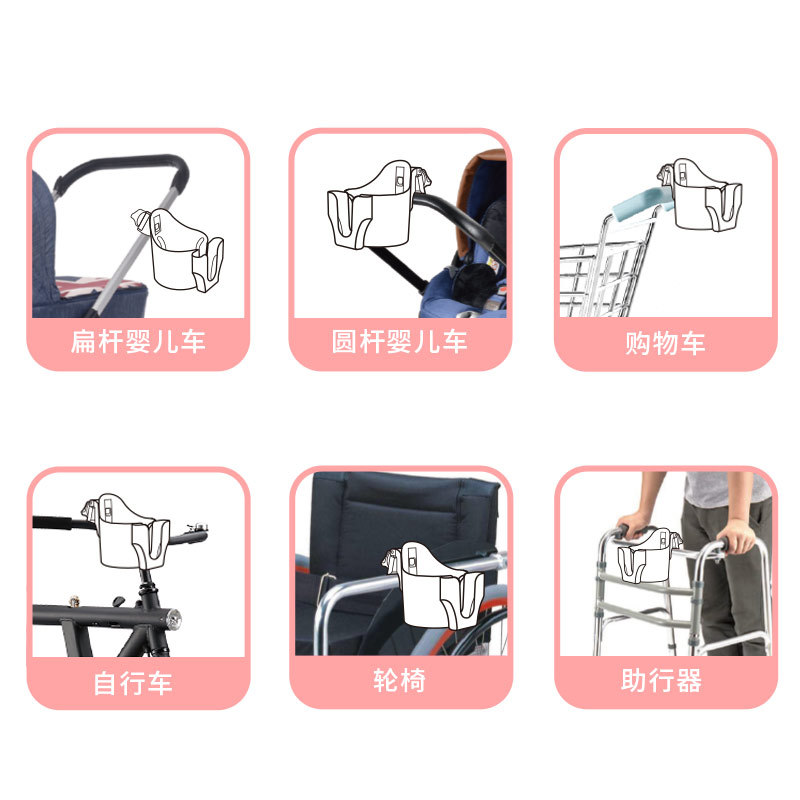 扁杆婴儿车

圆杆婴儿车

购物车

自行车

轮椅

助行器