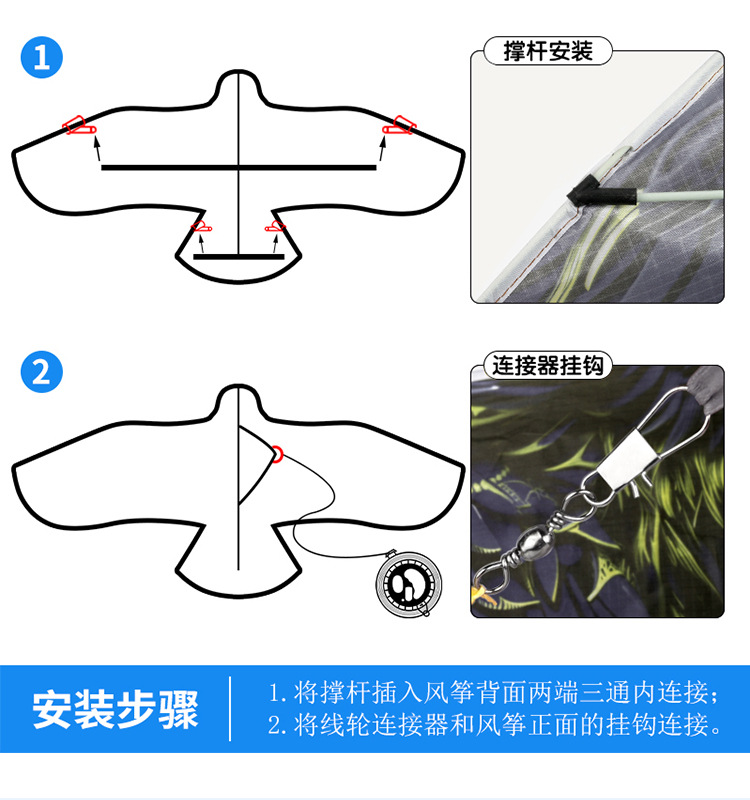 1

撑杆安装

2

连接器挂钩

安装步骤

1. 将撑杆插入风筝背面两端三通内连接；
2. 将线轮连接器和风筝正面的挂钩连接。