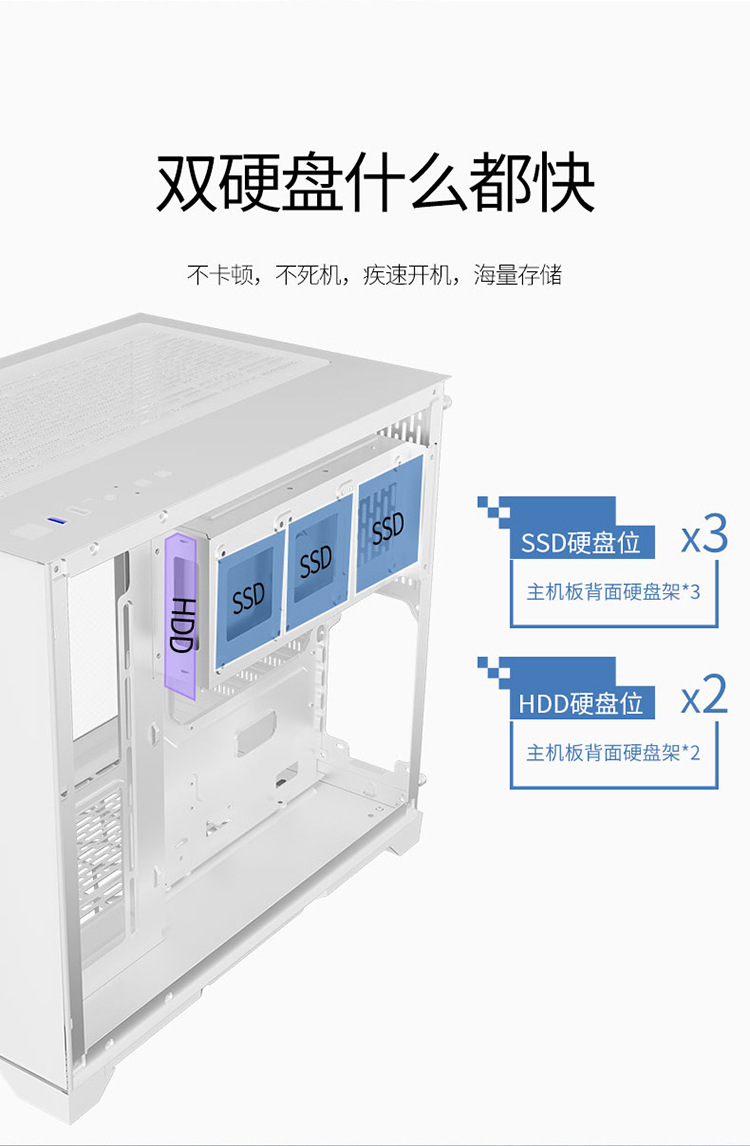 双硬盘什么都快

不卡顿，不死机，疾速开机，海量存储

HDD

SSD

SSD

SSD

SSD硬盘位 x3

主机板背面硬盘架*3

HDD硬盘位 x2

主机板背面硬盘架*2