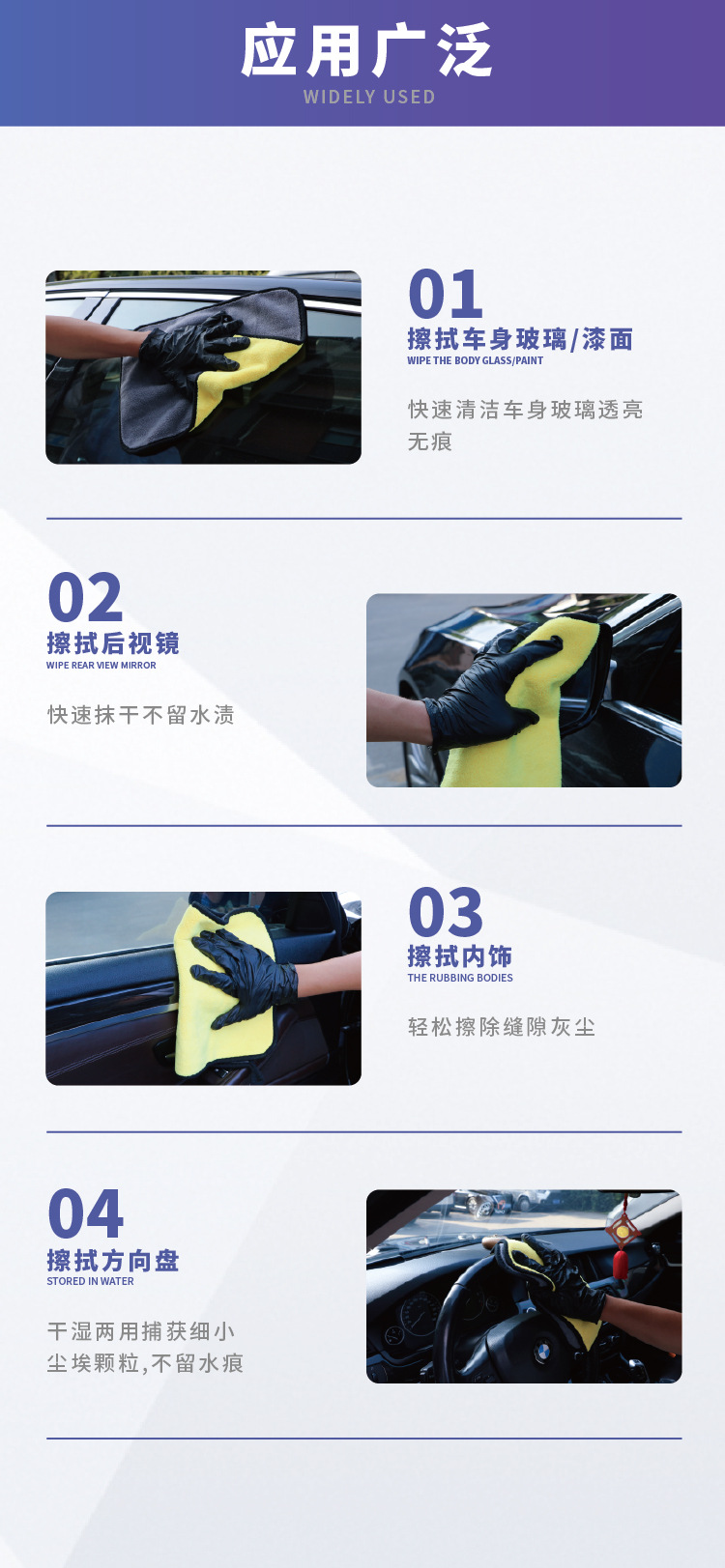 应用广泛
WIDELY USED

01
擦拭车身玻璃/漆面
WIPE THE BODY GLASS/PAINT

快速清洁车身玻璃透亮无痕

02
擦拭后视镜
WIPE REAR VIEW MIRROR

快速抹干不留水渍

03
擦拭内饰
THE RUBBING BODIES

轻松擦除缝隙灰尘

04
擦拭方向盘
STORED IN WATER

干湿两用捕获细小尘埃颗粒,不留水痕