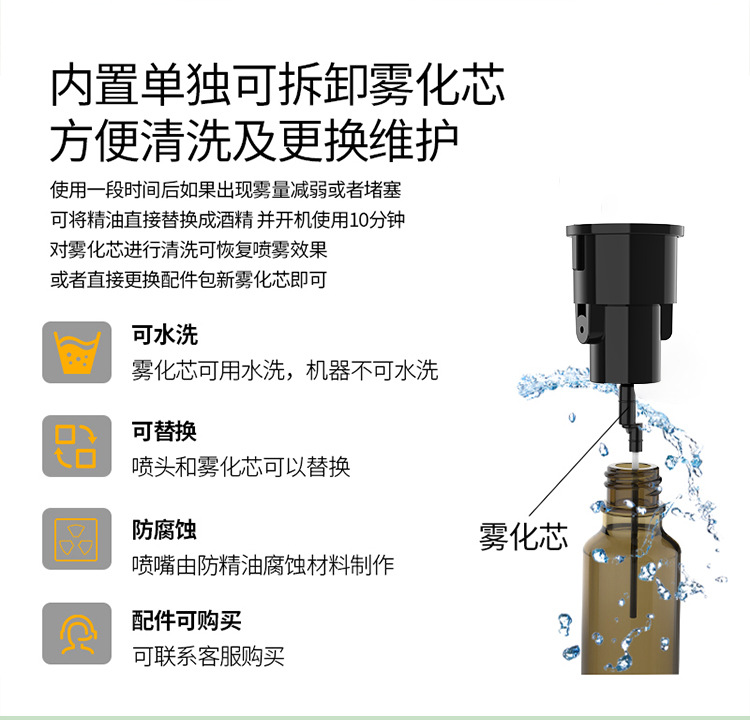 内置单独可拆卸雾化芯
方便清洗及更换维护

使用一段时间后如果出现雾量减弱或者堵塞
可将精油直接替换成酒精 并开机使用10分钟
对雾化芯进行清洗可恢复喷雾效果
或者直接更换配件包新雾化芯即可

可水洗
雾化芯可用水洗，机器不可水洗

可替换
喷头和雾化芯可以替换

防腐蚀
喷嘴由防精油腐蚀材料制作

配件可购买
可联系客服购买

雾化芯