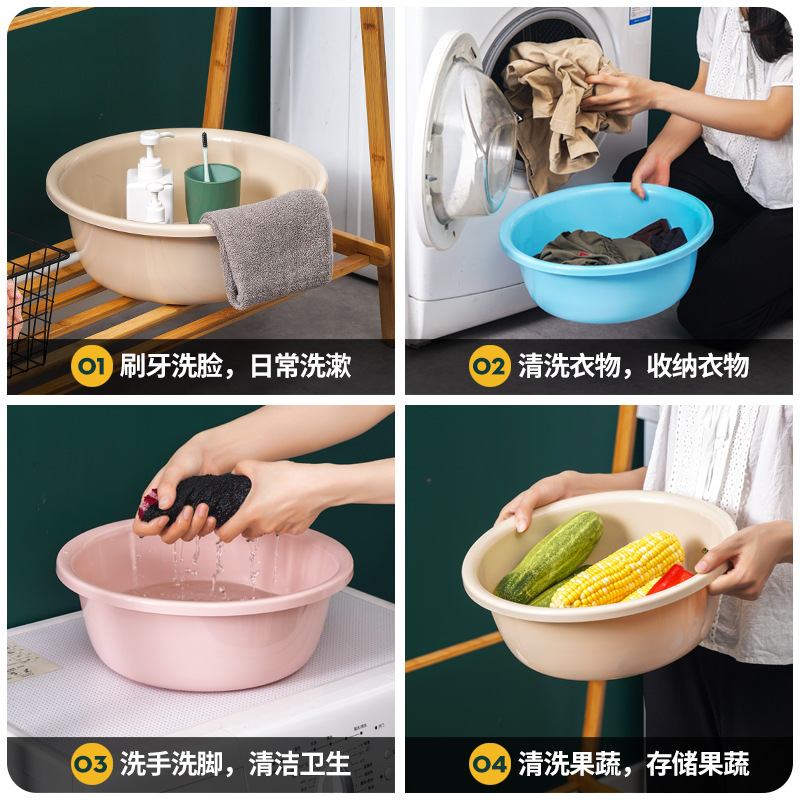 01 刷牙洗脸，日常洗漱

02 清洗衣物，收纳衣物

03 洗手洗脚，清洁卫生

04 清洗果蔬，存储果蔬