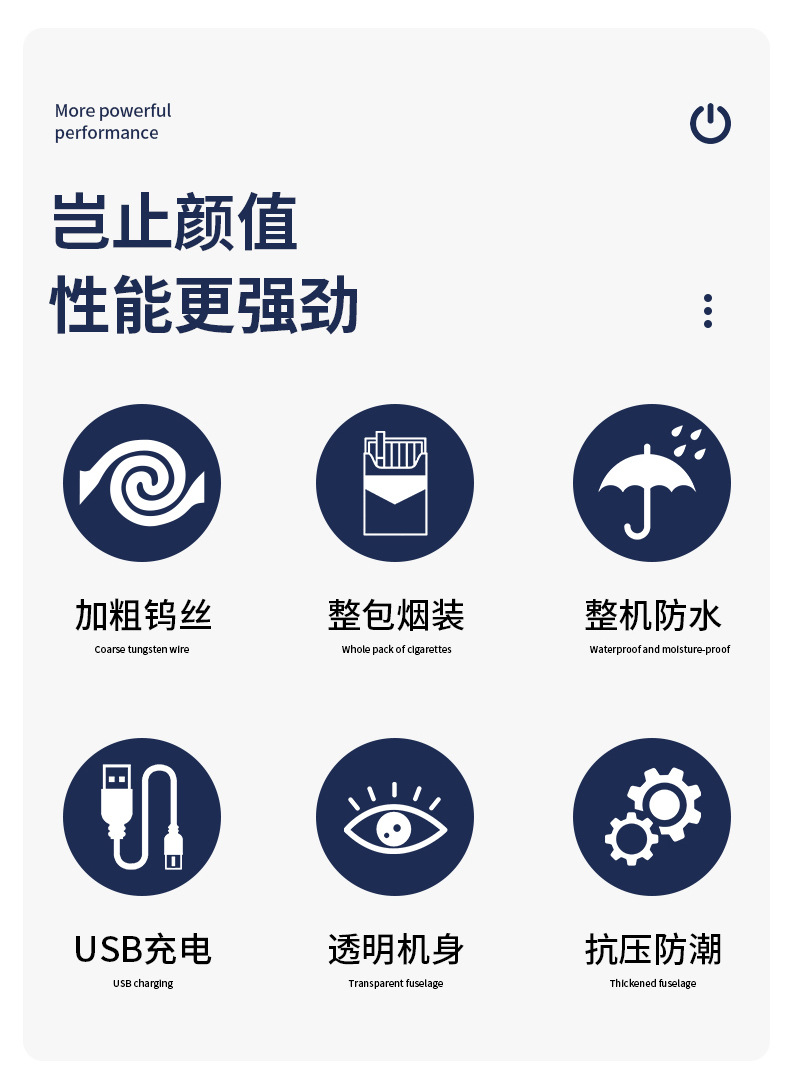 More powerful performance

岂止颜值
性能更强劲

加粗钨丝
Coarse tungsten wire

整包烟装
Whole pack of cigarettes

整机防水
Waterproof and moisture-proof

USB充电
USB charging

透明机身
Transparent fuselage

抗压防潮
Thickened fuselage