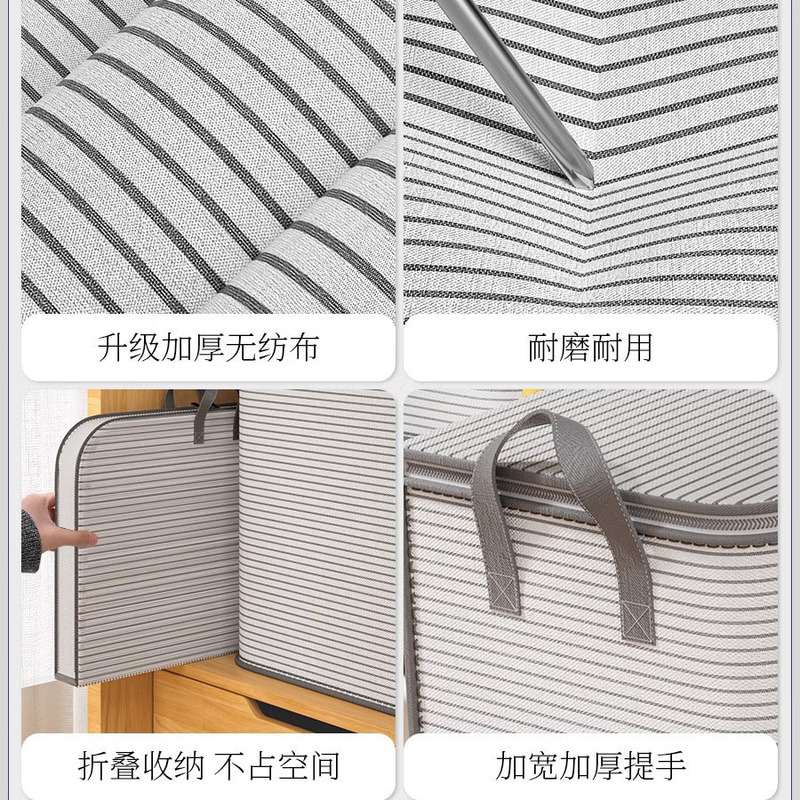 升级加厚无纺布

耐磨耐用

折叠收纳 不占空间

加宽加厚提手