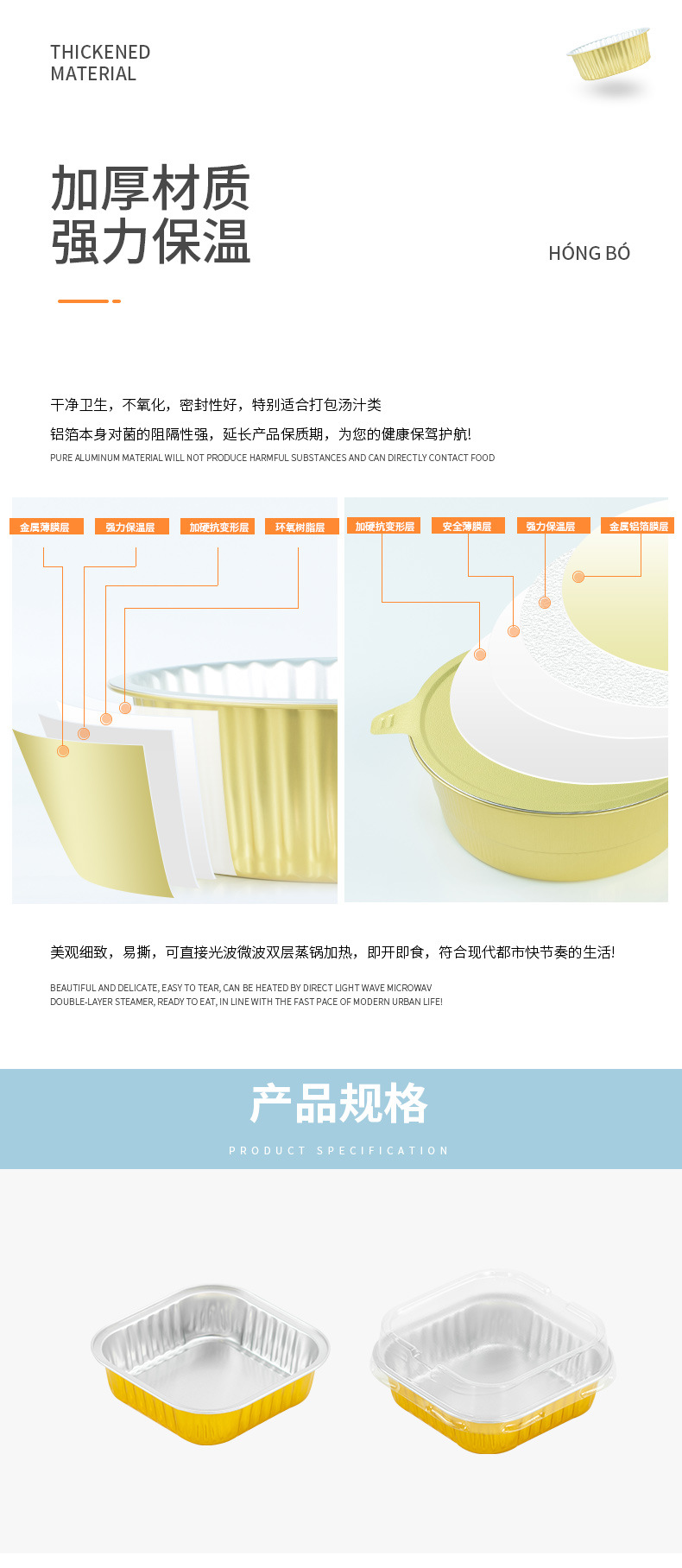 THICKENED MATERIAL

加厚材质
强力保温

HÓNG BÓ

干净卫生，不氧化，密封性好，特别适合打包汤汁类

铝箔本身对菌的阻隔性强，延长产品保质期，为您的健康保驾护航!

PURE ALUMINUM MATERIAL WILL NOT PRODUCE HARMFUL SUBSTANCES AND CAN DIRECTLY CONTACT FOOD

金属薄膜层 强力保温层 加硬抗变形层 环氧树脂层

加硬抗变形层 安全薄膜层 强力保温层 金属铝箔膜层

美观细致，易撕，可直接光波微波双层蒸锅加热，即开即食，符合现代都市快节奏的生活!

BEAUTIFUL AND DELICATE, EASY TO TEAR, CAN BE HEATED BY DIRECT LIGHT WAVE MICROWAV DOUBLE-LAYER STEAMER, READY TO EAT, IN LINE WITH THE FAST PACE OF MODERN URBAN LIFE!

产品规格

PRODUCT SPECIFICATION