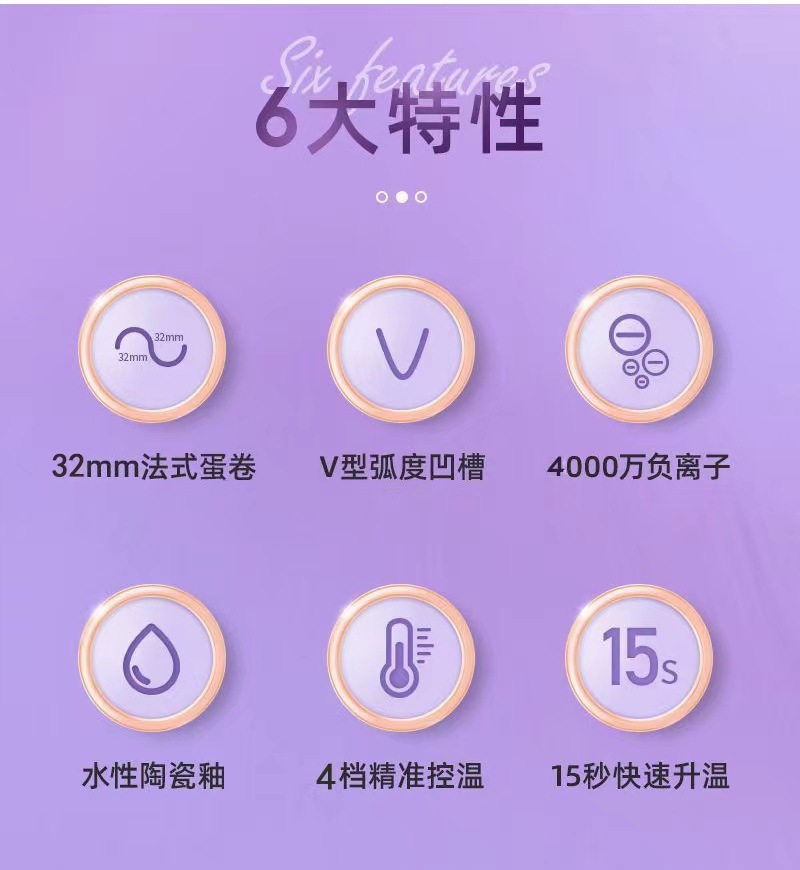 Six features
6大特性

32mm
32mm

32mm法式蛋卷

V型弧度凹槽

4000万负离子

水性陶瓷釉

4档精准控温

15s

15秒快速升温