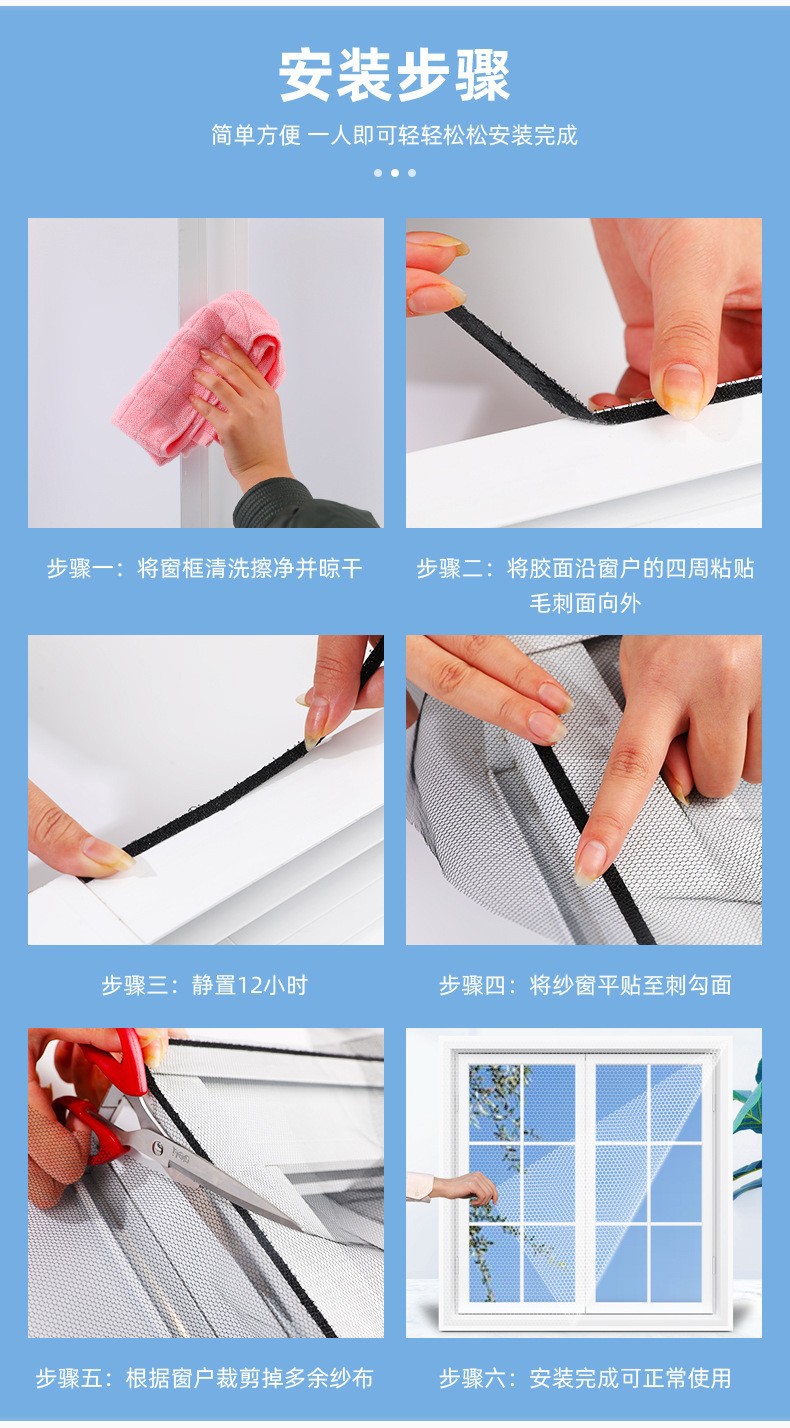 安装步骤

简单方便 一人即可轻轻松松安装完成

步骤一：将窗框清洗擦净并晾干

步骤二：将胶面沿窗户的四周粘贴毛刺面向外

步骤三：静置12小时

步骤四：将纱窗平贴至刺勾面

步骤五：根据窗户裁剪掉多余纱布

步骤六：安装完成可正常使用