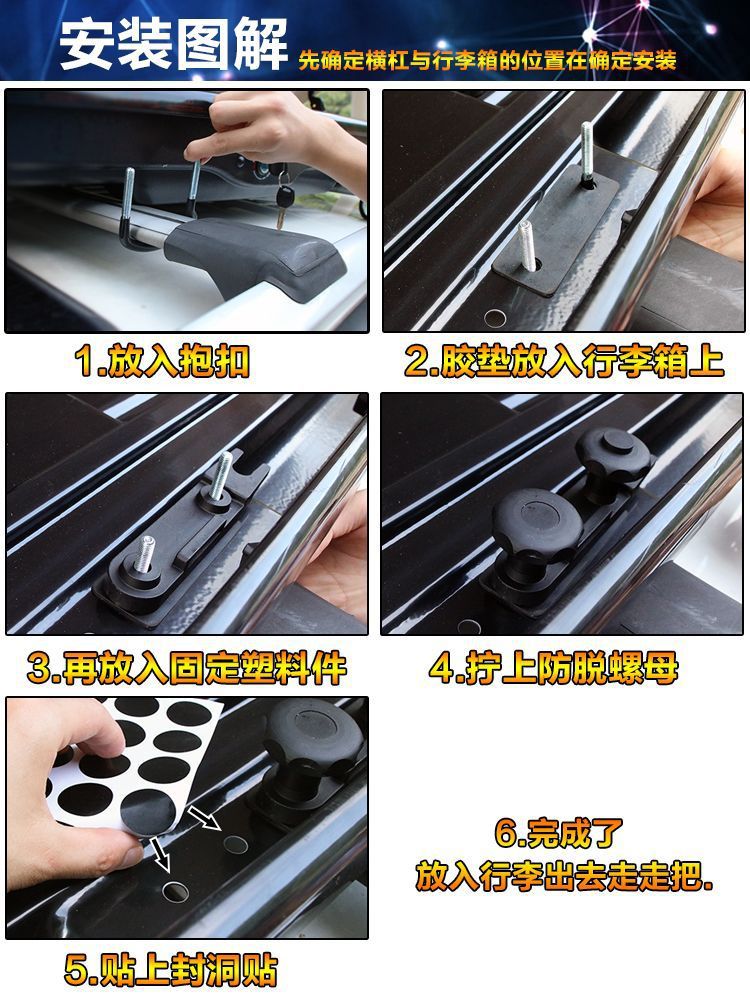 安装图解 先确定横杠与行李箱的位置在确定安装

1.放入抱扣

2.胶垫放入行李箱上

3.再放入固定塑料件

4.拧上防脱螺母

5.贴上封洞贴

6.完成了
放入行李出去走走把.