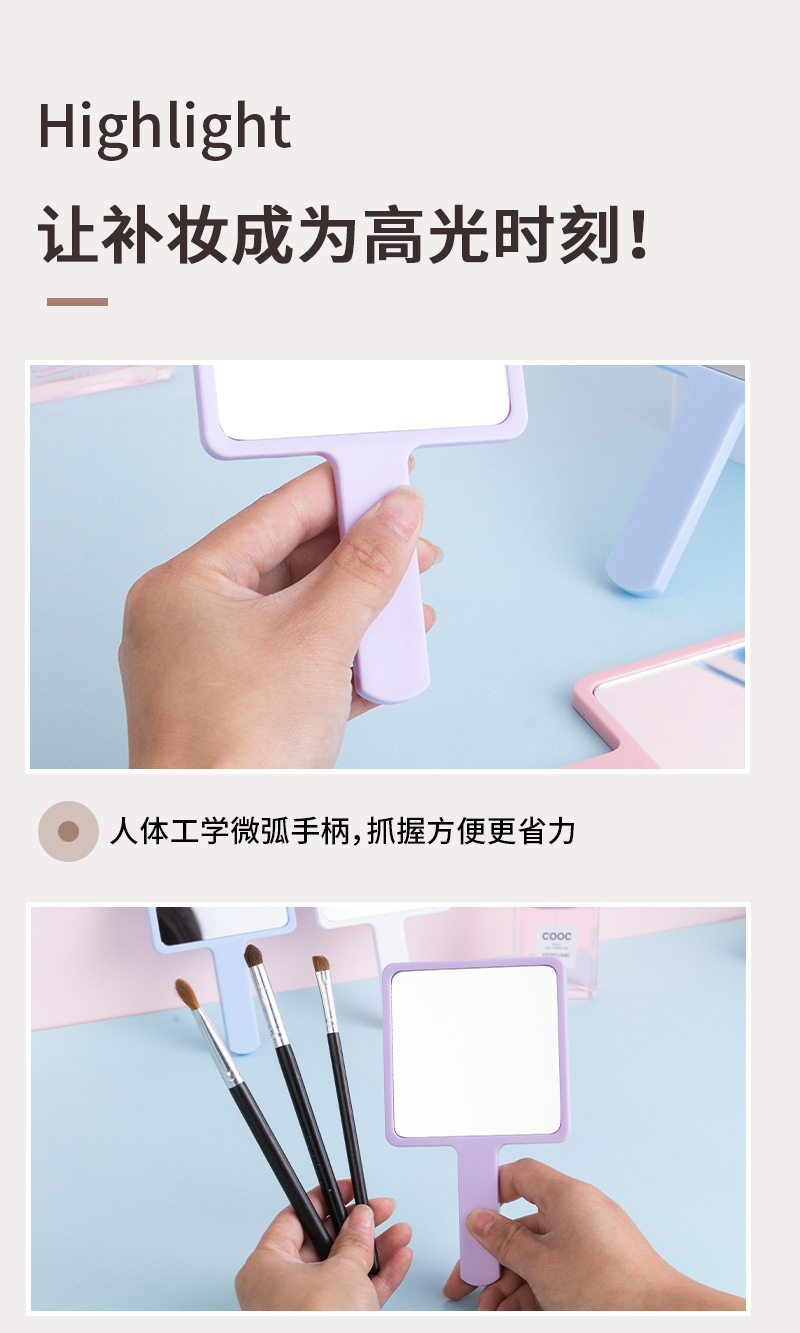 Highlight

让补妆成为高光时刻！

人体工学微弧手柄，抓握方便更省力

COOC