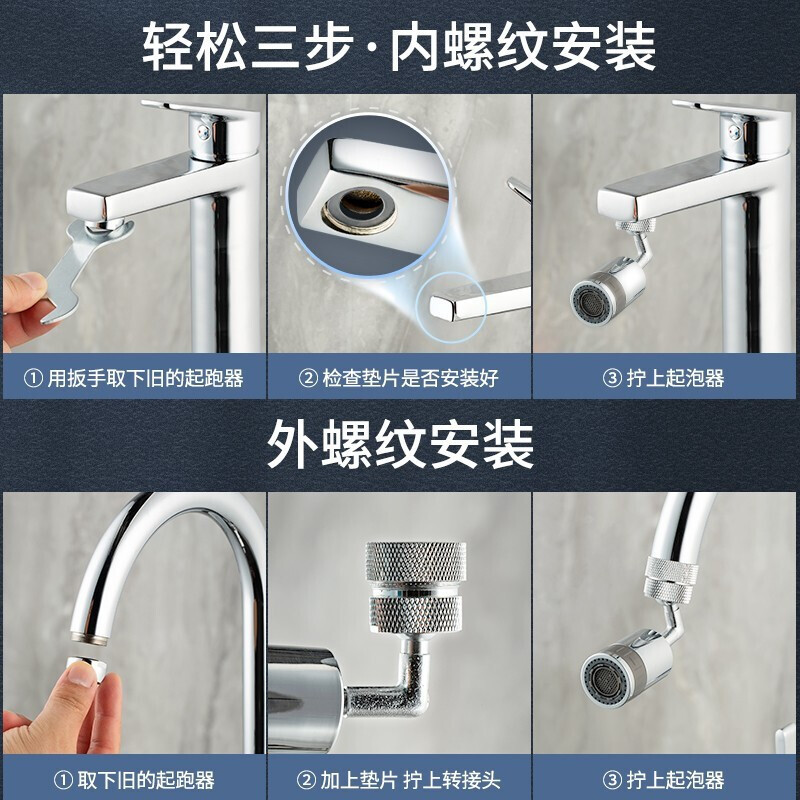 轻松三步·内螺纹安装

① 用扳手取下旧的起跑器

② 检查垫片是否安装好

③ 拧上起泡器

外螺纹安装

① 取下旧的起跑器

② 加上垫片 拧上转接头

③ 拧上起泡器