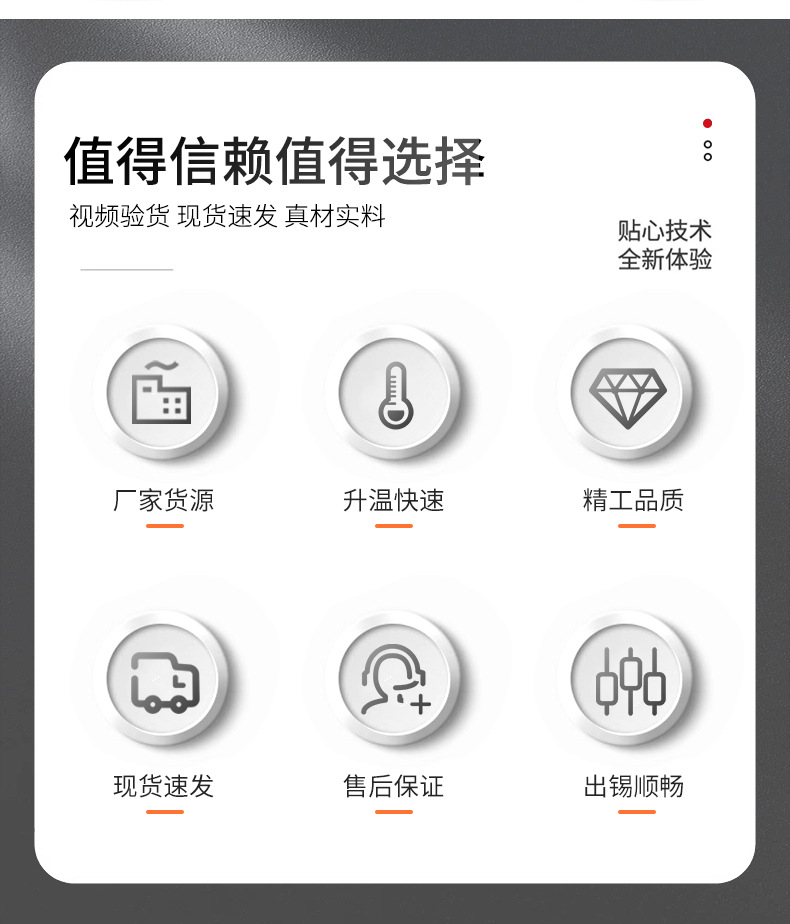 值得信赖值得选择

视频验货 现货速发 真材实料

贴心技术
全新体验

厂家货源

升温快速

精工品质

现货速发

售后保证

出锡顺畅