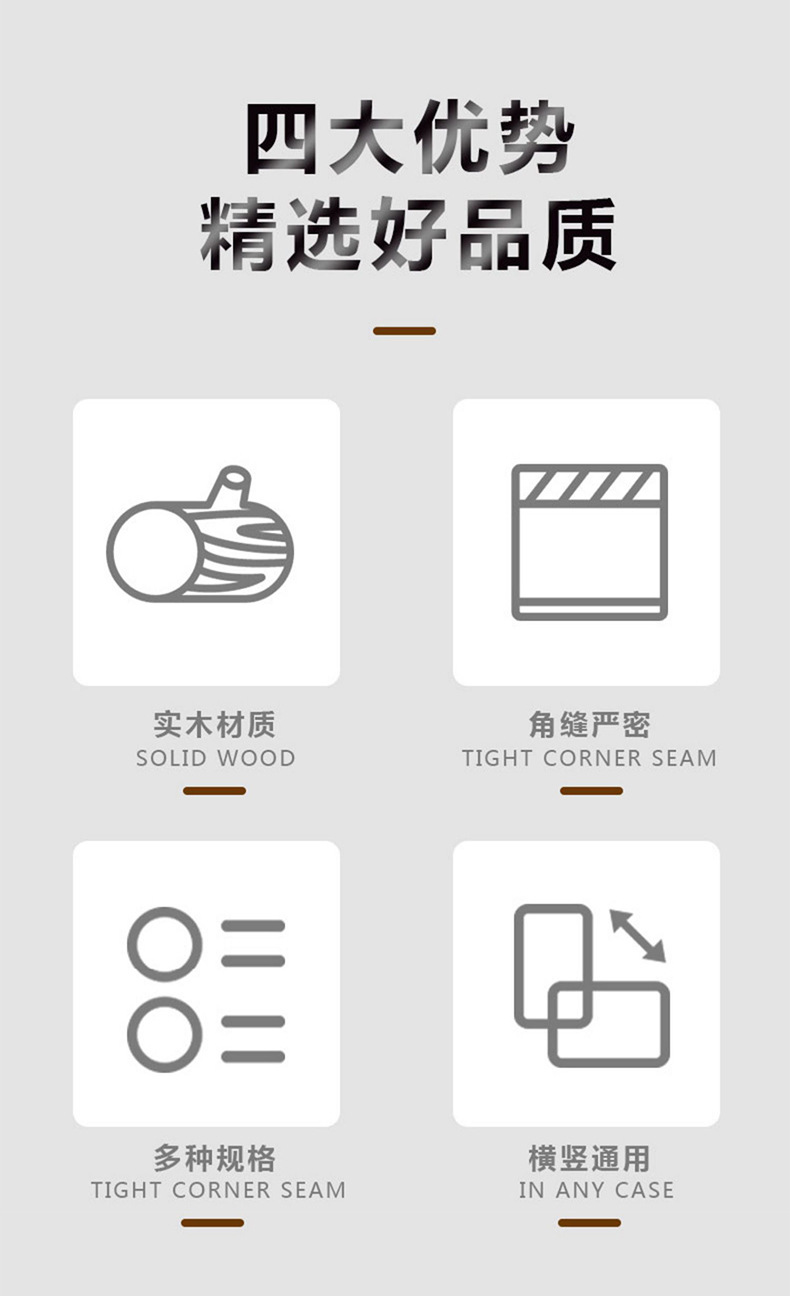 四大优势
精选好品质

实木材质
SOLID WOOD

角缝严密
TIGHT CORNER SEAM

多种规格
TIGHT CORNER SEAM

横竖通用
IN ANY CASE