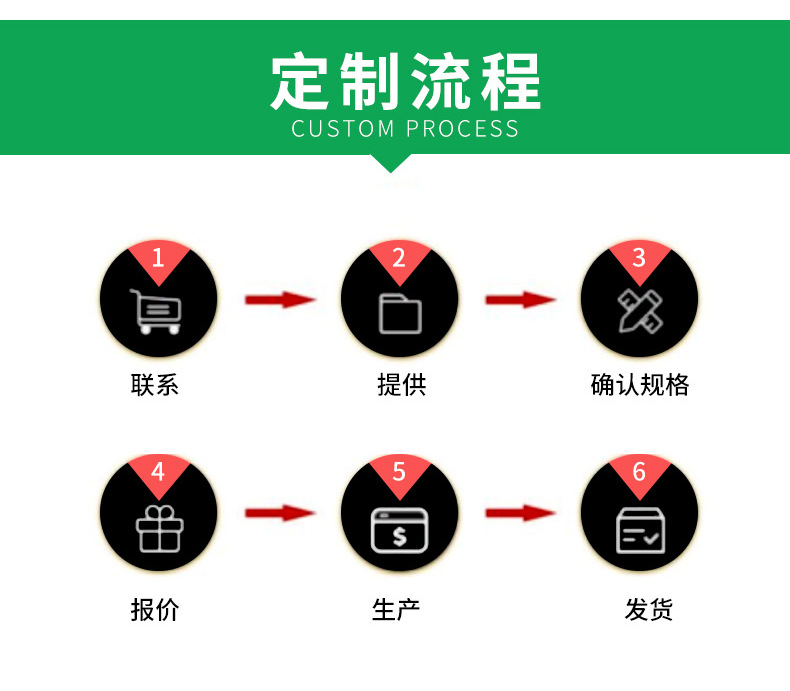 定制流程
CUSTOM PROCESS

1
联系

2
提供

3
确认规格

4
报价

5
生产

6
发货