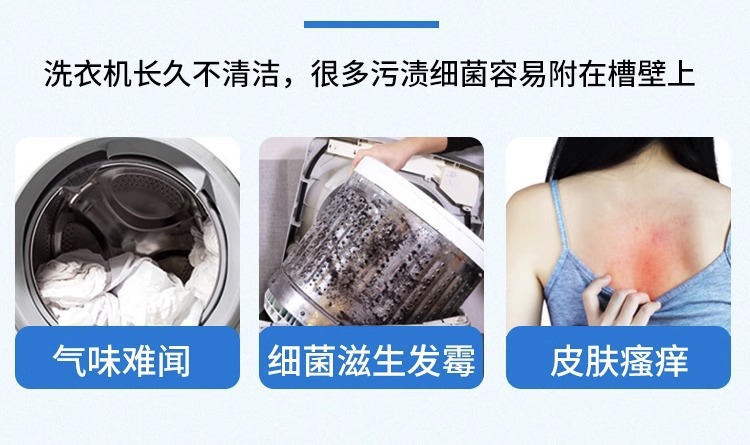 洗衣机长久不清洁，很多污渍细菌容易附在槽壁上

气味难闻

细菌滋生发霉

皮肤瘙痒