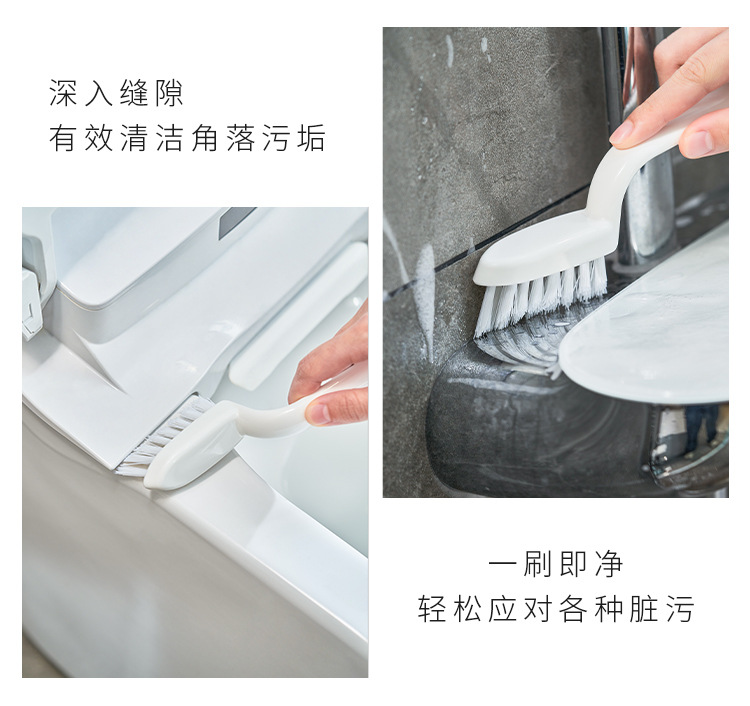 深入缝隙
有效清洁角落污垢

一刷即净
轻松应对各种脏污