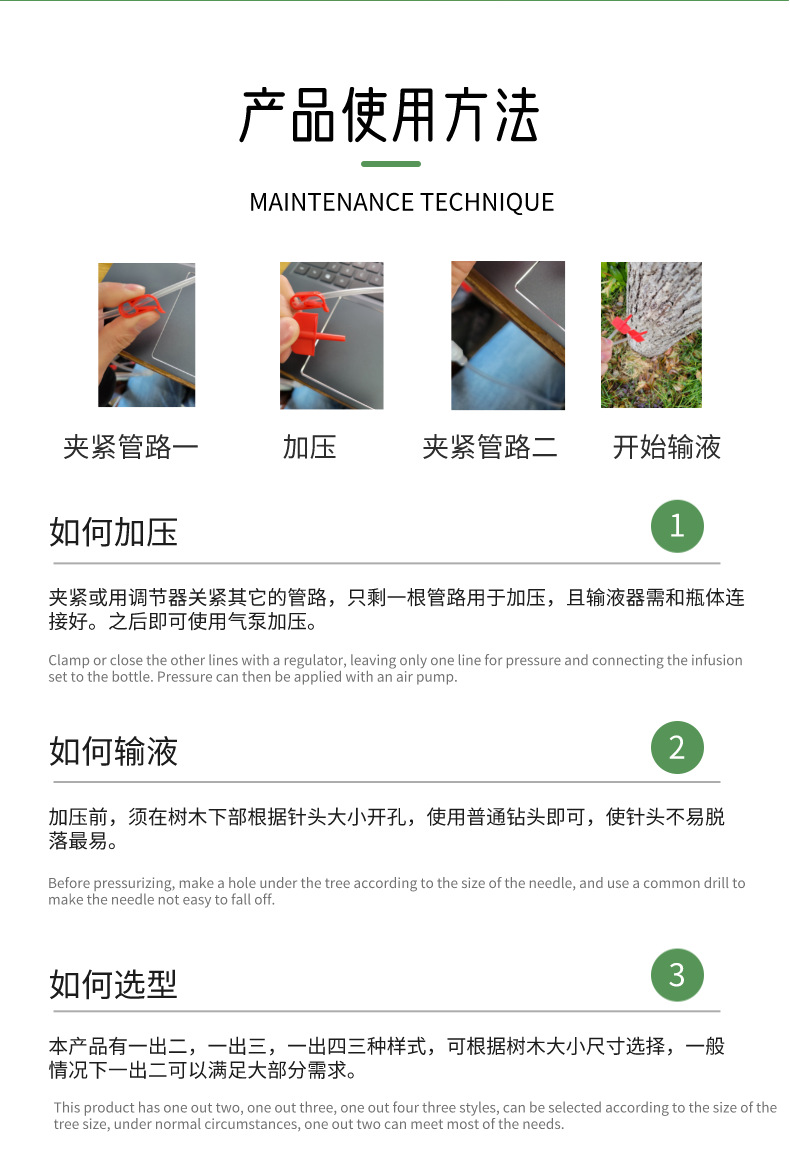 产品使用方法

MAINTENANCE TECHNIQUE

夹紧管路一

加压

夹紧管路二

开始输液

如何加压

1

夹紧或用调节器关紧其它的管路，只剩一根管路用于加压，且输液器需和瓶体连接好。之后即可使用气泵加压。

Clamp or close the other lines with a regulator, leaving only one line for pressure and connecting the infusion set to the bottle. Pressure can then be applied with an air pump.

如何输液

2

加压前，须在树木下部根据针头大小开孔，使用普通钻头即可，使针头不易脱落最易。

Before pressurizing, make a hole under the tree according to the size of the needle, and use a common drill to make the needle not easy to fall off.

如何选型

3

本产品有一出二，一出三，一出四三种样式，可根据树木大小尺寸选择，一般情况下一出二可以满足大部分需求。

This product has one out two, one out three, one out four three styles, can be selected according to the size of the tree size, under normal circumstances, one out two can meet most of the needs.